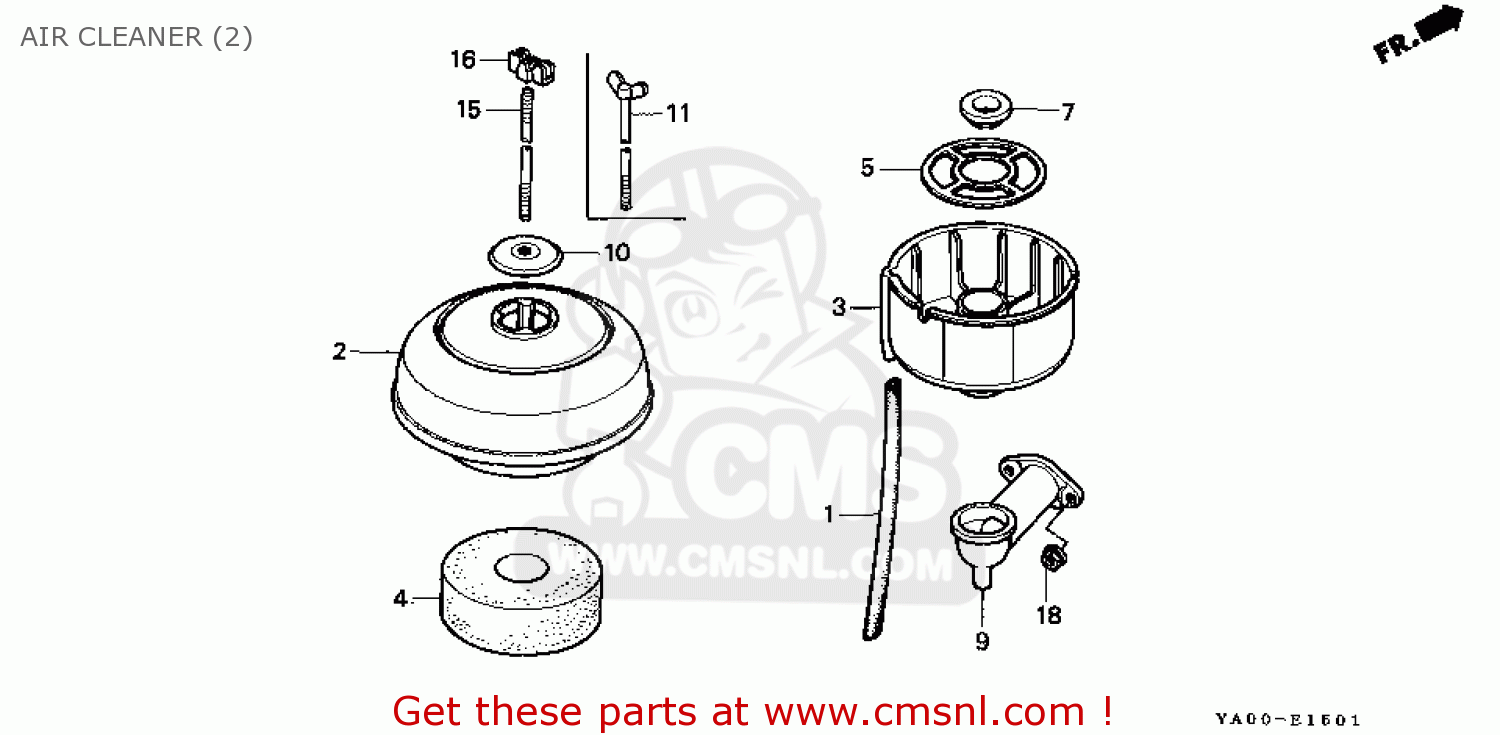 AIR CLEANER (2)

FR.

16
15
11
7
5
10
3
2
CMS
WWW.CMSNL.COM
1
4
9
18

Get these parts at www.cmsnl.com !

YA00-E1601