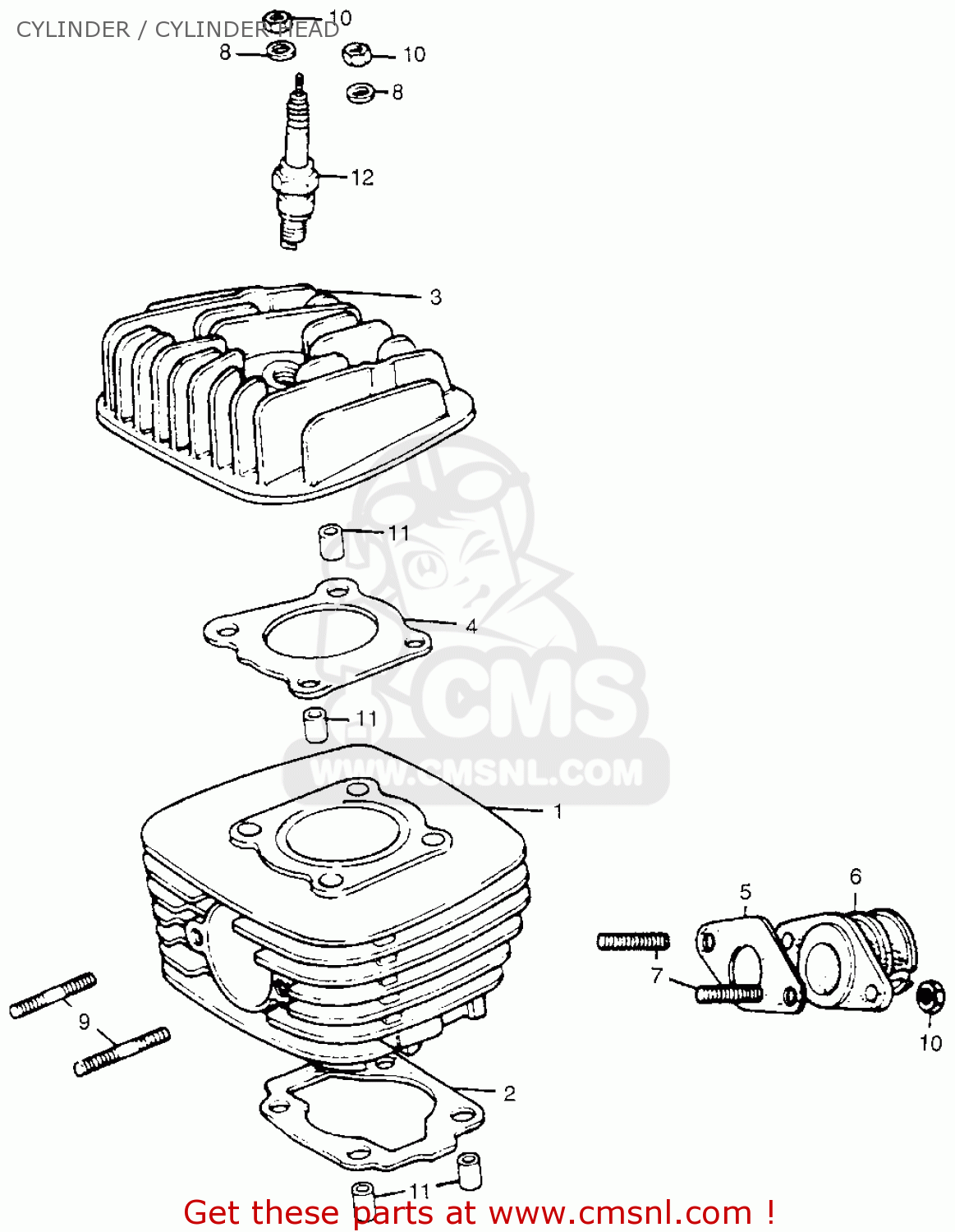 CYLINDER / CYLINDER HEAD

10
8
10
8
12
3
11
4
11
CMS
WWW.CMSNL.COM
1
5
6
7
10
9
2
11

Get these parts at www.cmsnl.com !