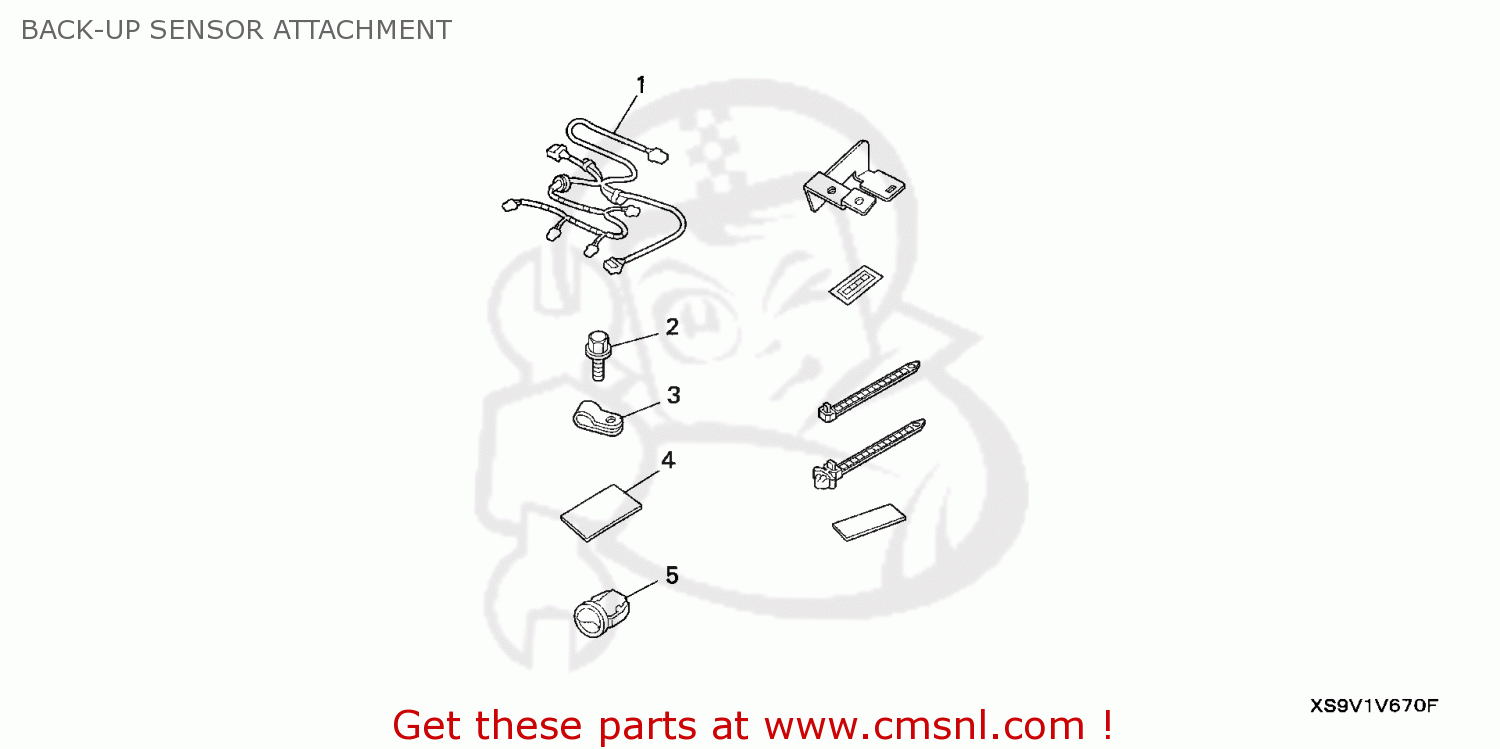 BACK-UP SENSOR ATTACHMENT

1

2

3

4

5

XS9V1V670F

Get these parts at www.cmsnl.com !