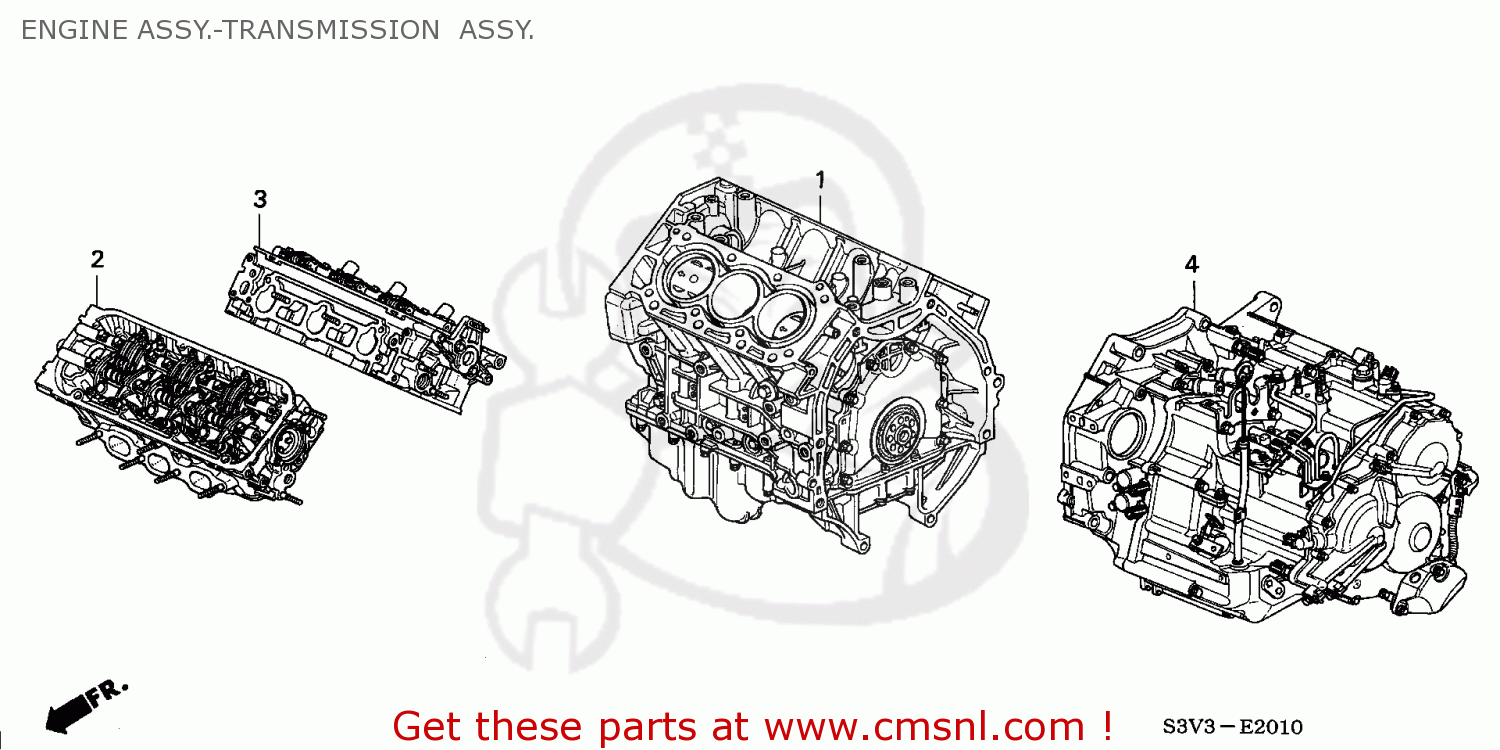 ENGINE ASSY.-TRANSMISSION ASSY.

3

2

1

4

FR.

Get these parts at www.cmsnl.com !

S3V3－E2010