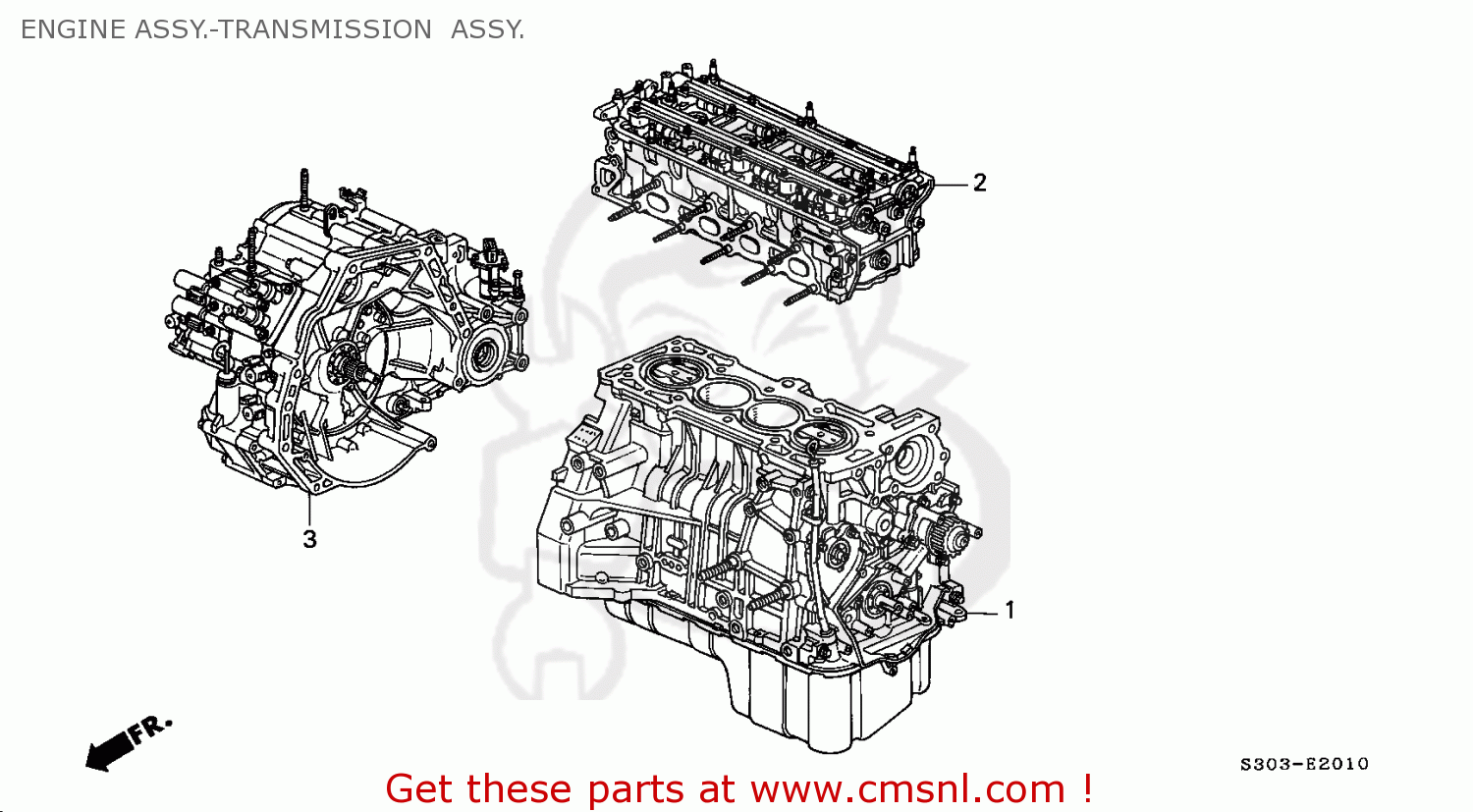 ENGINE ASSY.-TRANSMISSION ASSY.

2

3

1

FR.

S303-E2010

Get these parts at www.cmsnl.com !