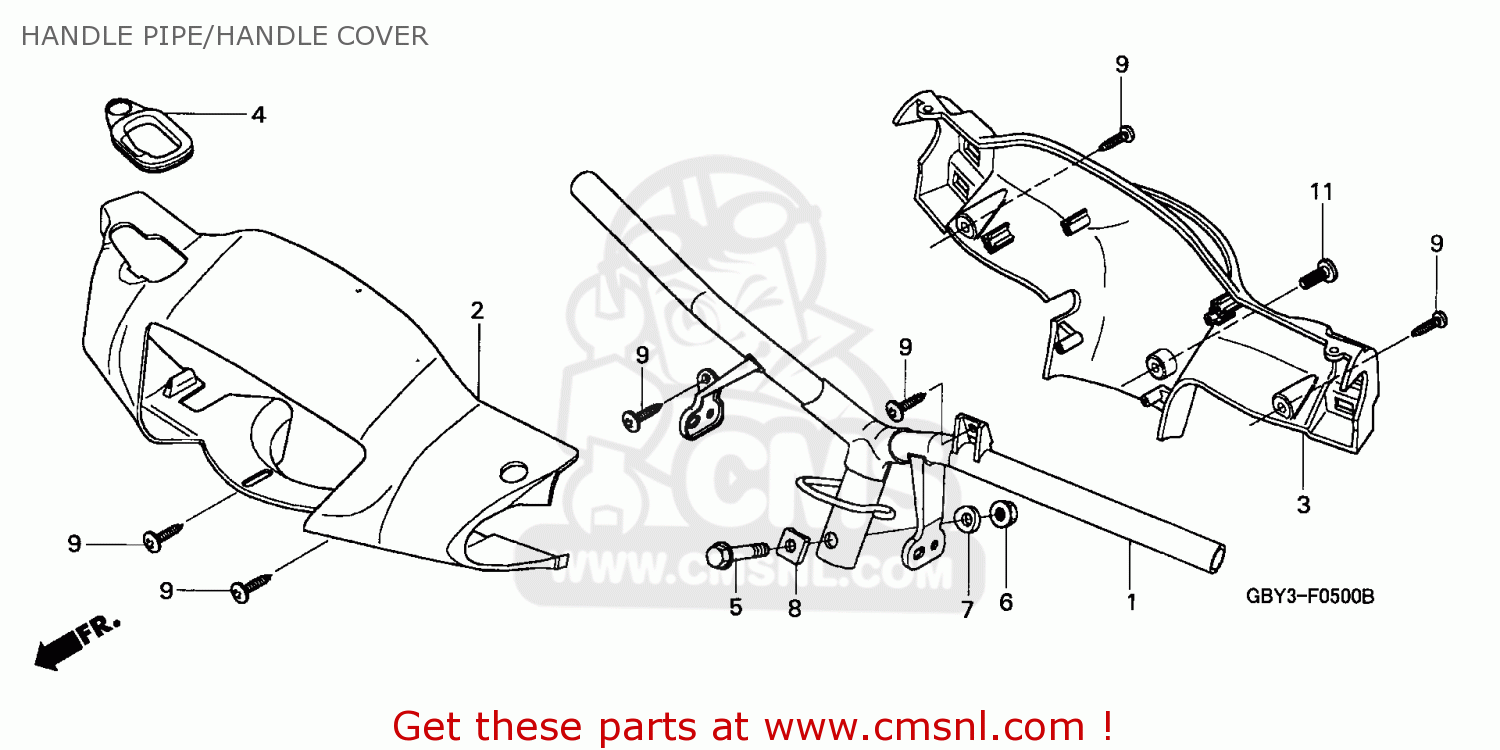 HANDLE PIPE/HANDLE COVER

4

9

11

9

2

9

9

3

9

9

5

8

7

6

1

GBY3-F0500B

FR.

CMS

WWW.CMSNL.COM

Get these parts at www.cmsnl.com !