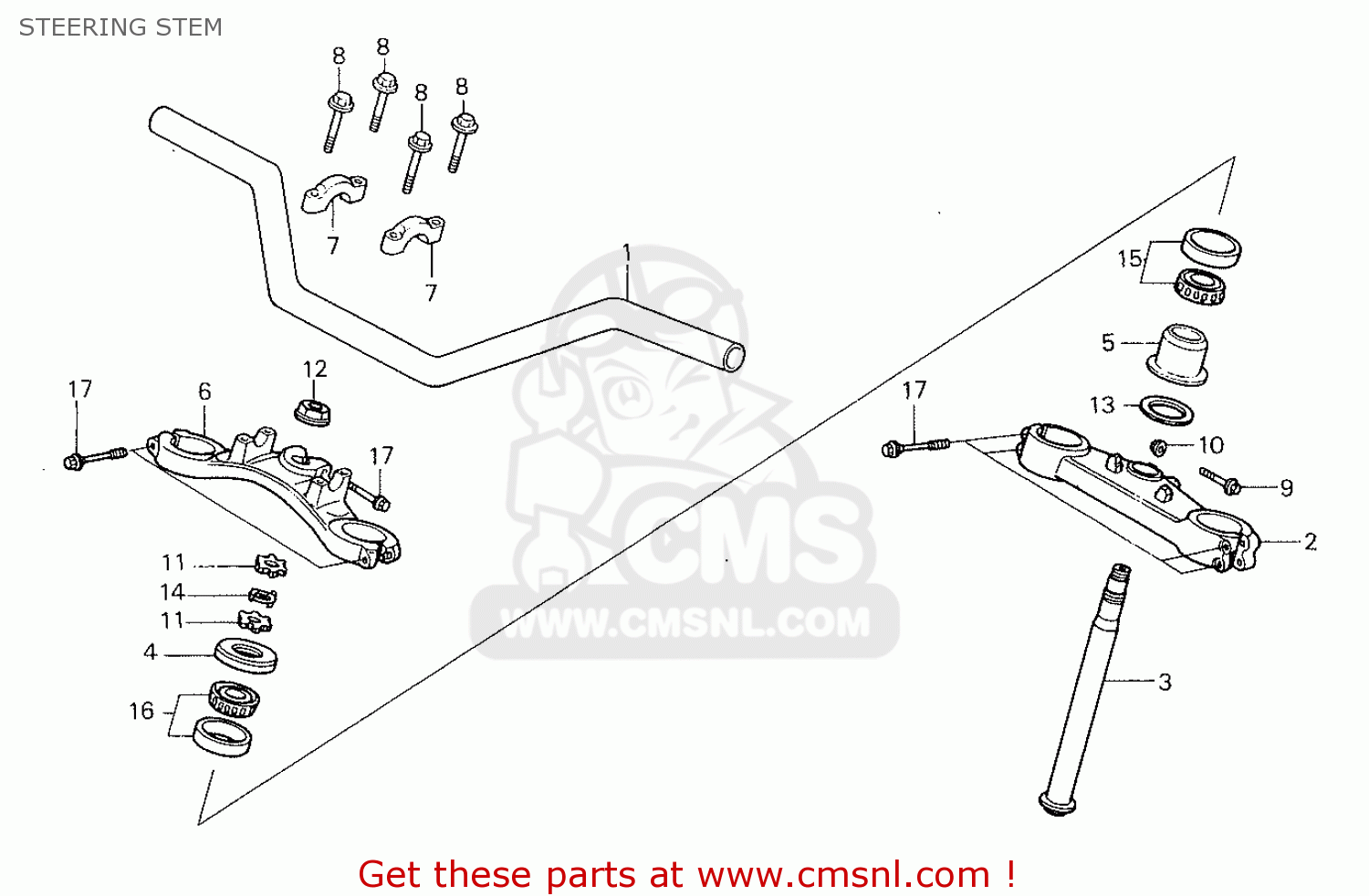 STEERING STEM

8
8
8
8
7
7
1
15
5
13
10
9
2
3
17
17
6
12
17
11
14
11
4
16

CMS
WWW.CMSNL.COM

Get these parts at www.cmsnl.com !