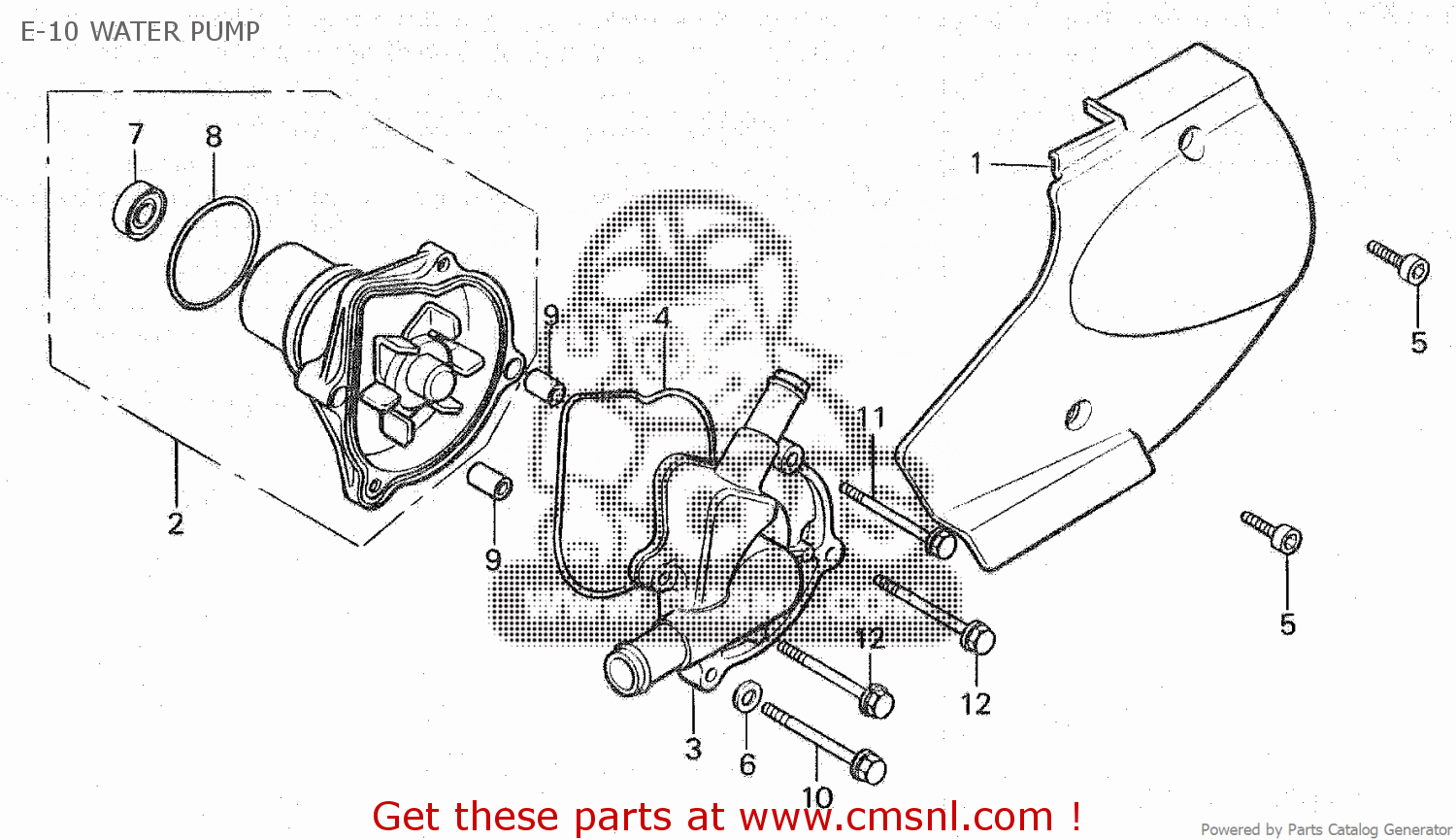 E-10 WATER PUMP

7
8
1
5
9
4
11
2
9
5
12
12
3
6
10

Get these parts at www.cmsnl.com !

Powered by Parts Catalog Generator