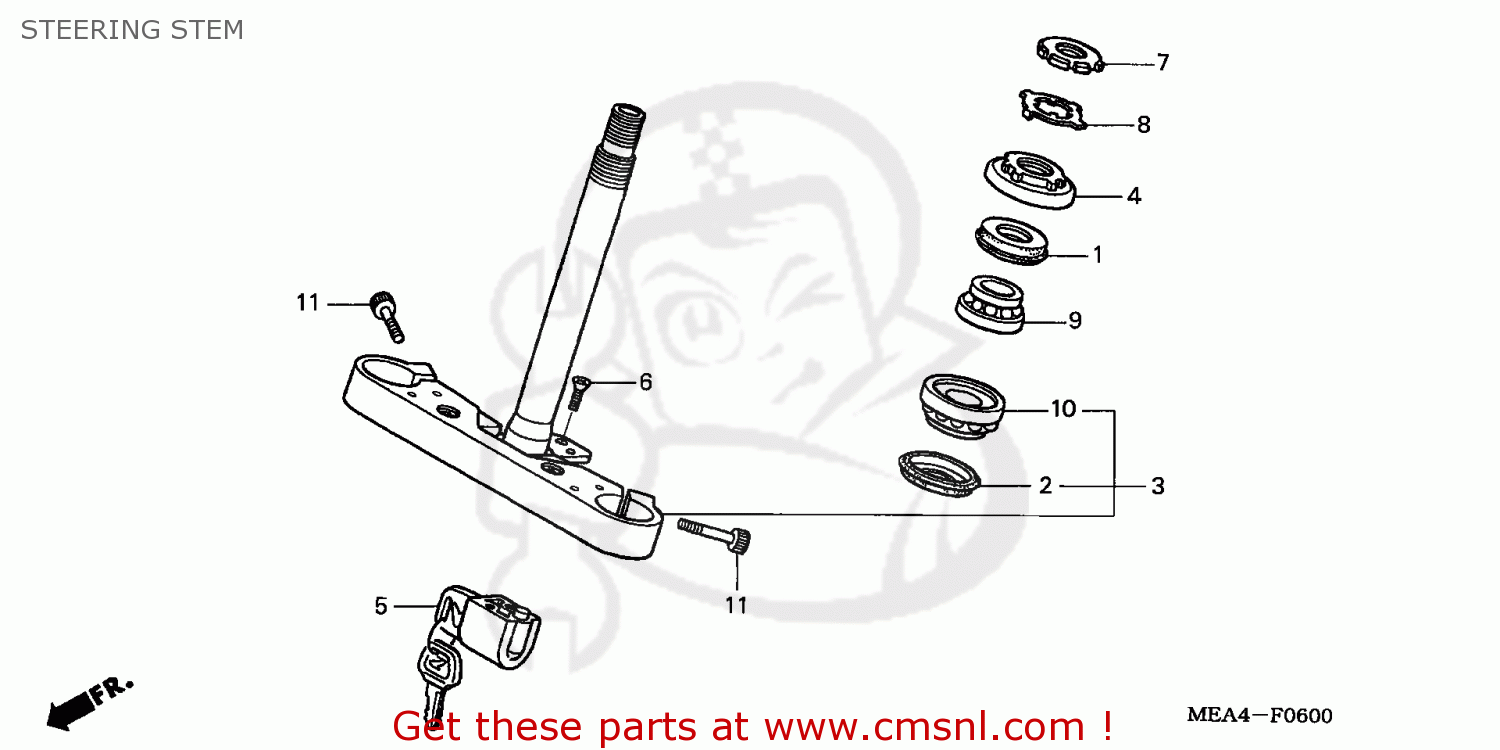 STEERING STEM

7
8
4
1
9
11
6
10
2
3
11
5
FR.
Get these parts at www.cmsnl.com !
MEA4—F0600