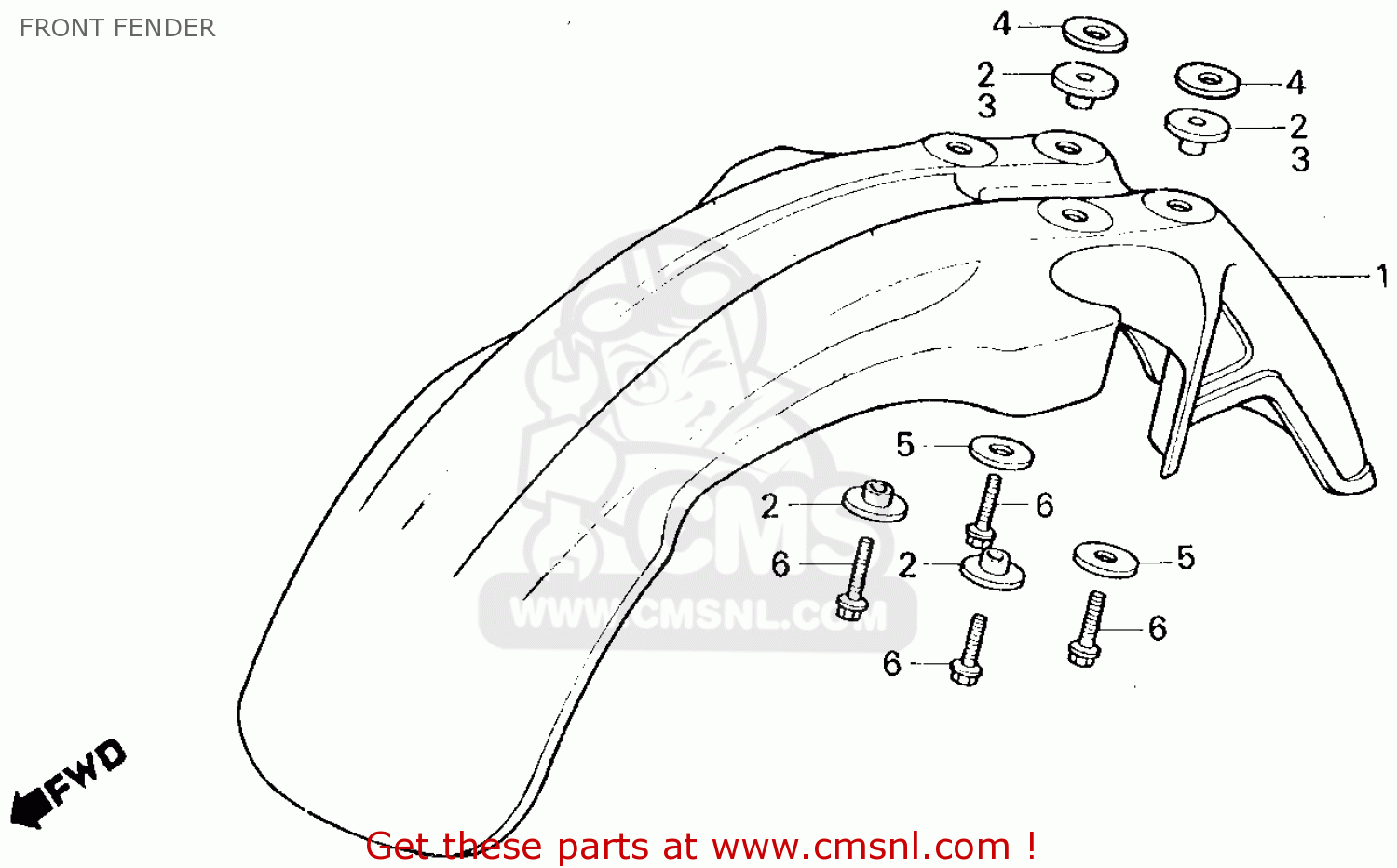 FRONT FENDER

4
2
3
4
2
3
1
5
2
6
6
2
5
6
6
CMS
WWW.CMSNL.COM
FWD

Get these parts at www.cmsnl.com !