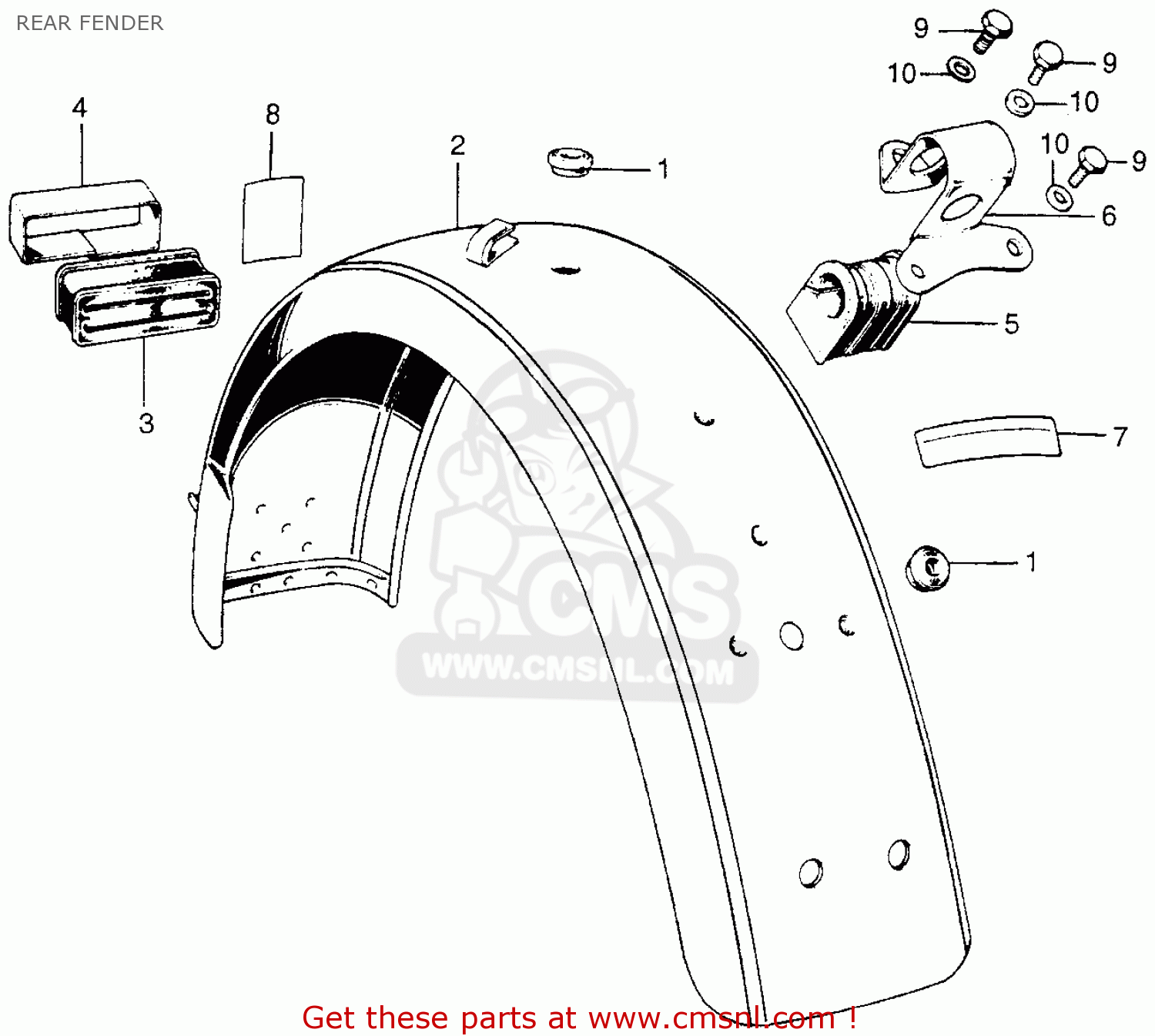 REAR FENDER

9
10
9
10
10
9
4
8
2
1
6
5
3
7
1

CMS
WWW.CMSNL.COM

Get these parts at www.cmsnl.com !