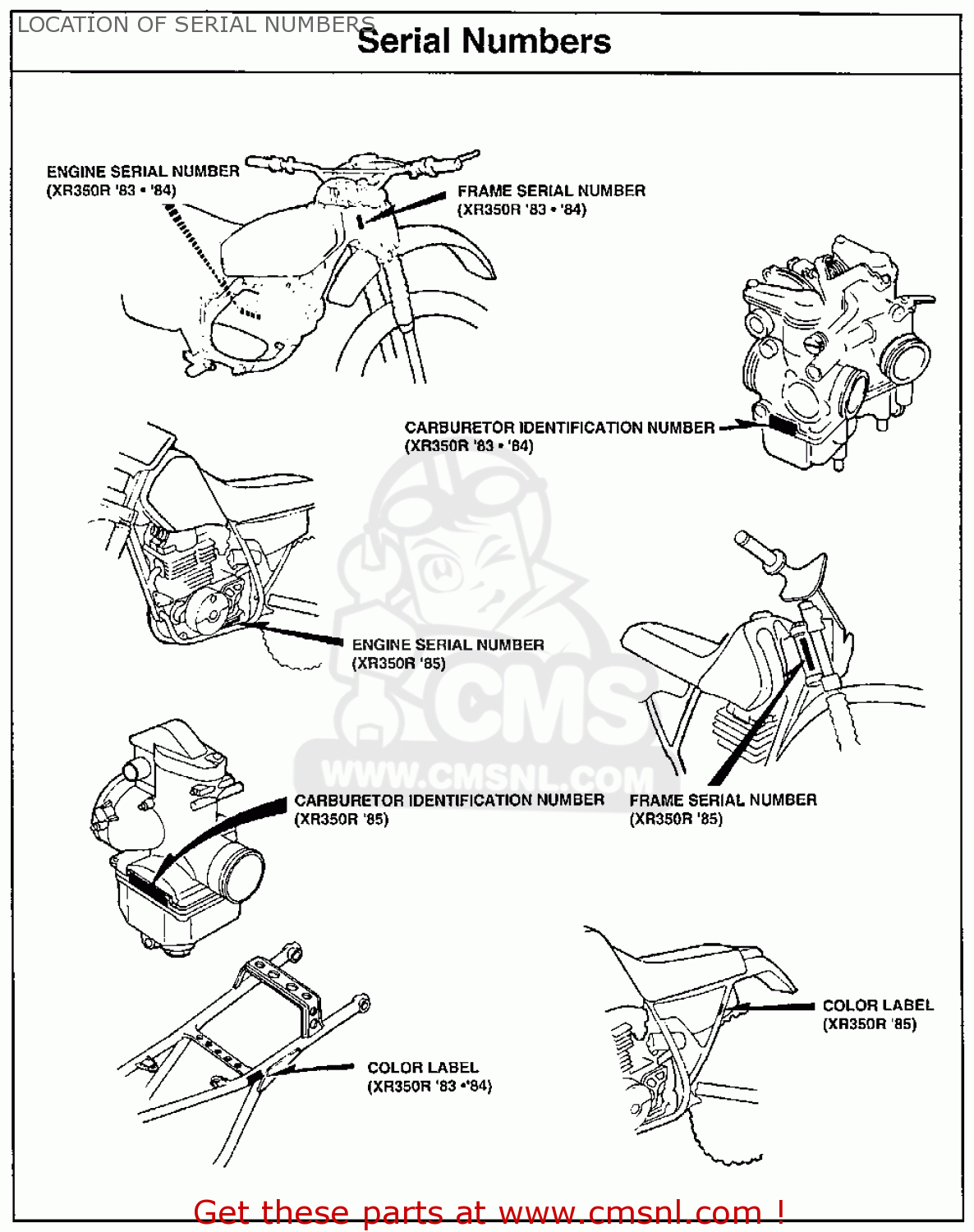 LOCATION OF SERIAL NUMBERS

Serial Numbers

ENGINE SERIAL NUMBER
(XR350R '83 • '84)

FRAME SERIAL NUMBER
(XR350R '83 • '84)

CARBURETOR IDENTIFICATION NUMBER
(XR350R '83 • '84)

ENGINE SERIAL NUMBER
(XR350R '85)

CMS
WWW.CMSNL.COM

CARBURETOR IDENTIFICATION NUMBER
(XR350R '85)

FRAME SERIAL NUMBER
(XR350R '85)

COLOR LABEL
(XR350R '85)

COLOR LABEL
(XR350R '83 •'84)

Get these parts at www.cmsnl.com !