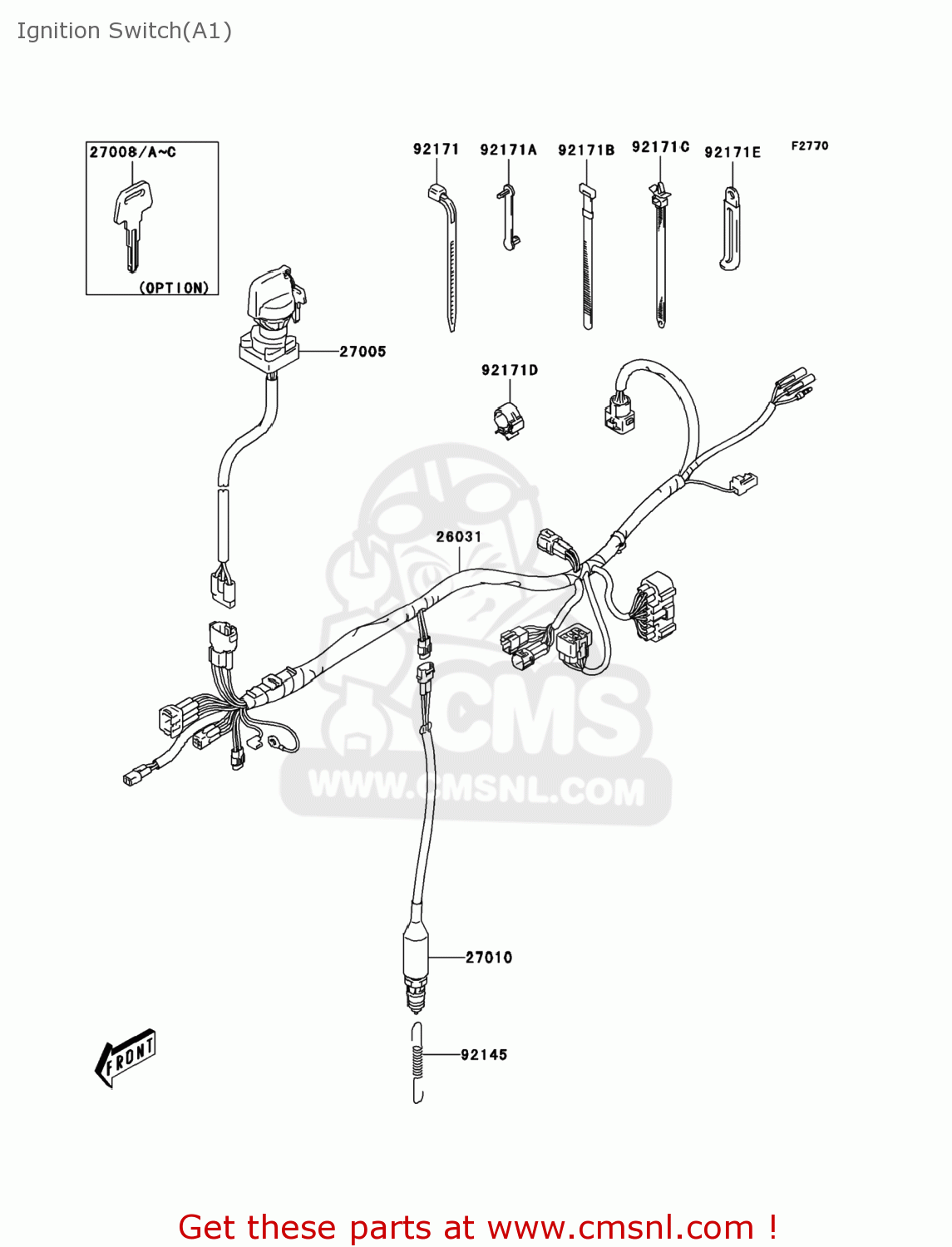 Ignition Switch(A1)

27008/A~C

(OPTION)

92171

92171A

92171B

92171C

92171E

F2770

27005

92171D

26031

CMS

WWW.CMSNL.COM

27010

92145

FRONT

Get these parts at www.cmsnl.com !