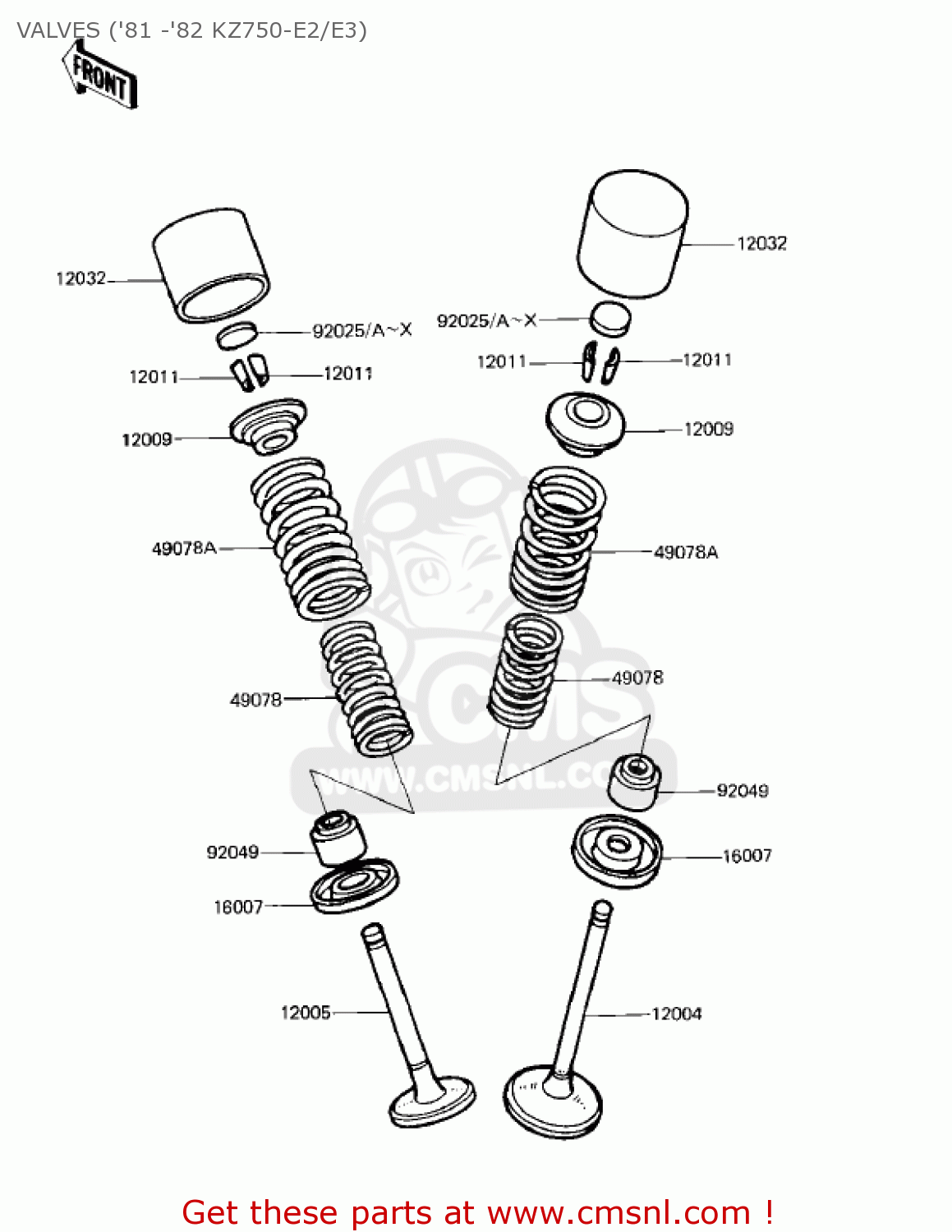 VALVES ('81 -'82 KZ750-E2/E3)

FRONT

12032

12032

92025/A~X

92025/A~X

12011

12011

12011

12011

12009

12009

49078A

49078A

49078

49078

CMS
WWW.CMSNL.COM

92049

92049

16007

16007

12005

12004

Get these parts at www.cmsnl.com !