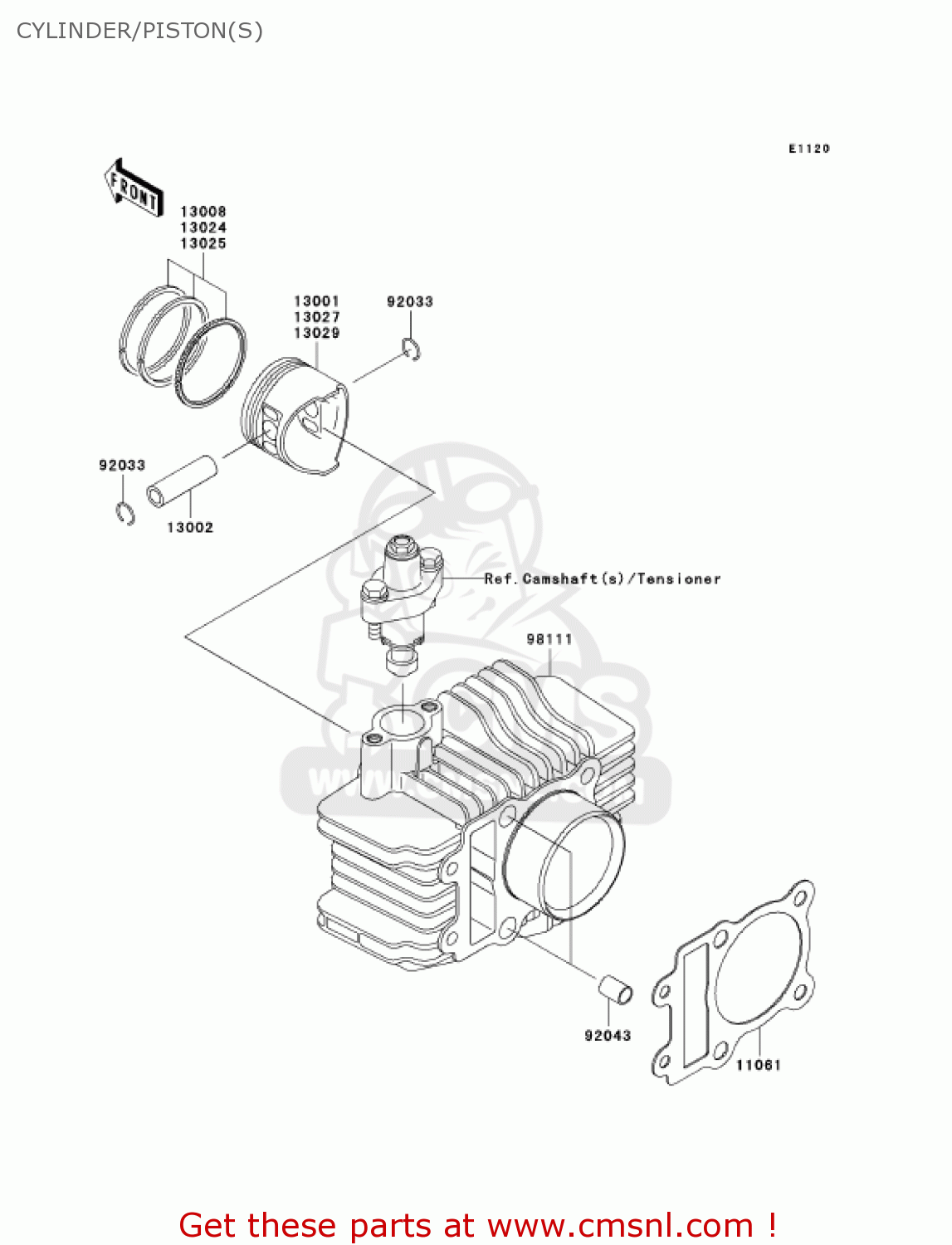 CYLINDER/PISTON(S)

E1120

FRONT

13008
13024
13025

13001
13027
13029

92033

92033

13002

Ref. Camshaft(s)/Tensioner

98111

92043

11061

Get these parts at www.cmsnl.com !