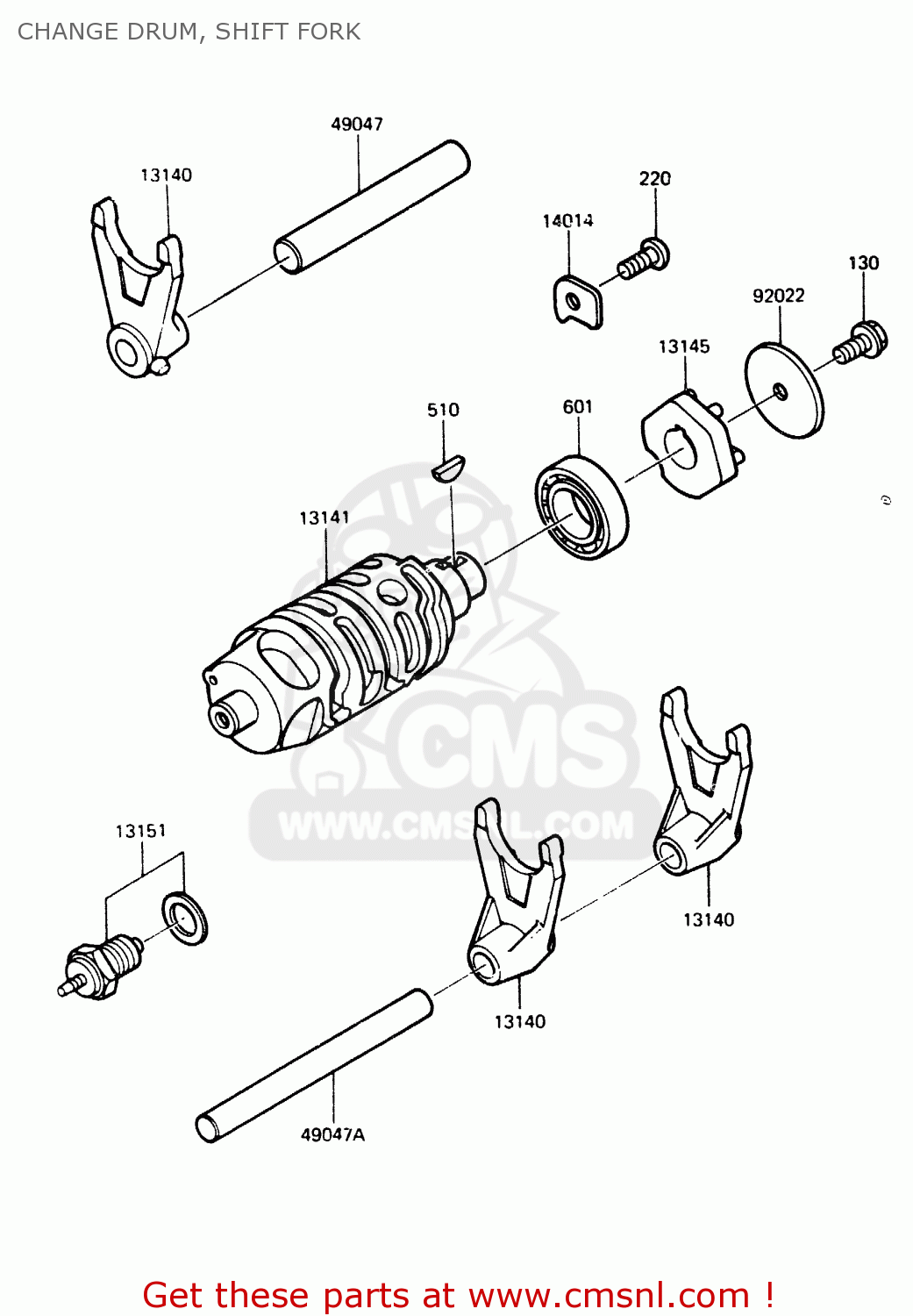 CHANGE DRUM, SHIFT FORK

49047

13140

220

14014

130

92022

13145

510

601

13141

CMS

WWW.CMSNL.COM

13151

13140

13140

49047A

Get these parts at www.cmsnl.com !