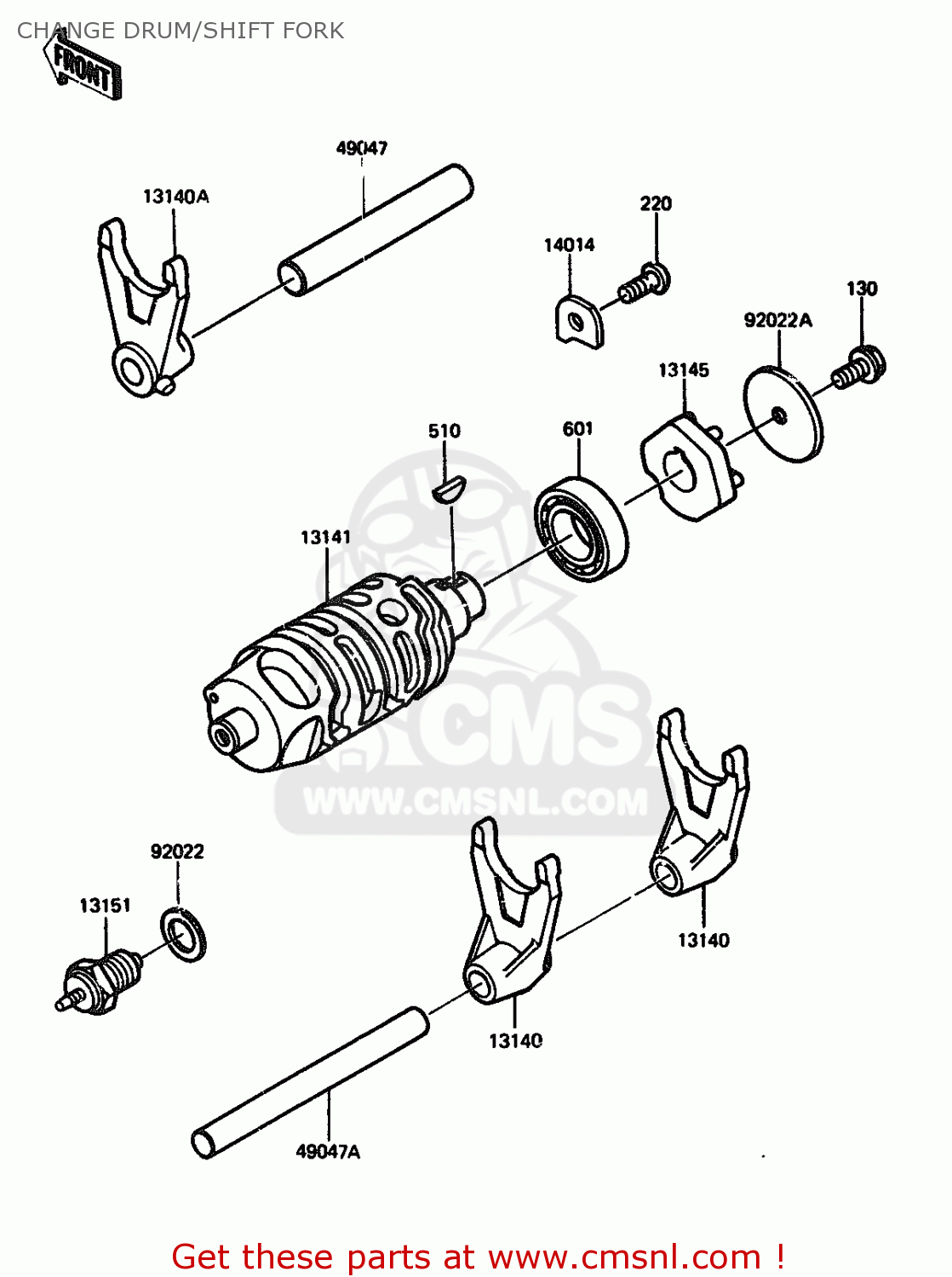 CHANGE DRUM/SHIFT FORK

FRONT

49047
13140A
220
14014
130
92022A
13145
510
601
13141
CMS
WWW.CMSNL.COM
92022
13151
13140
13140
49047A

Get these parts at www.cmsnl.com !