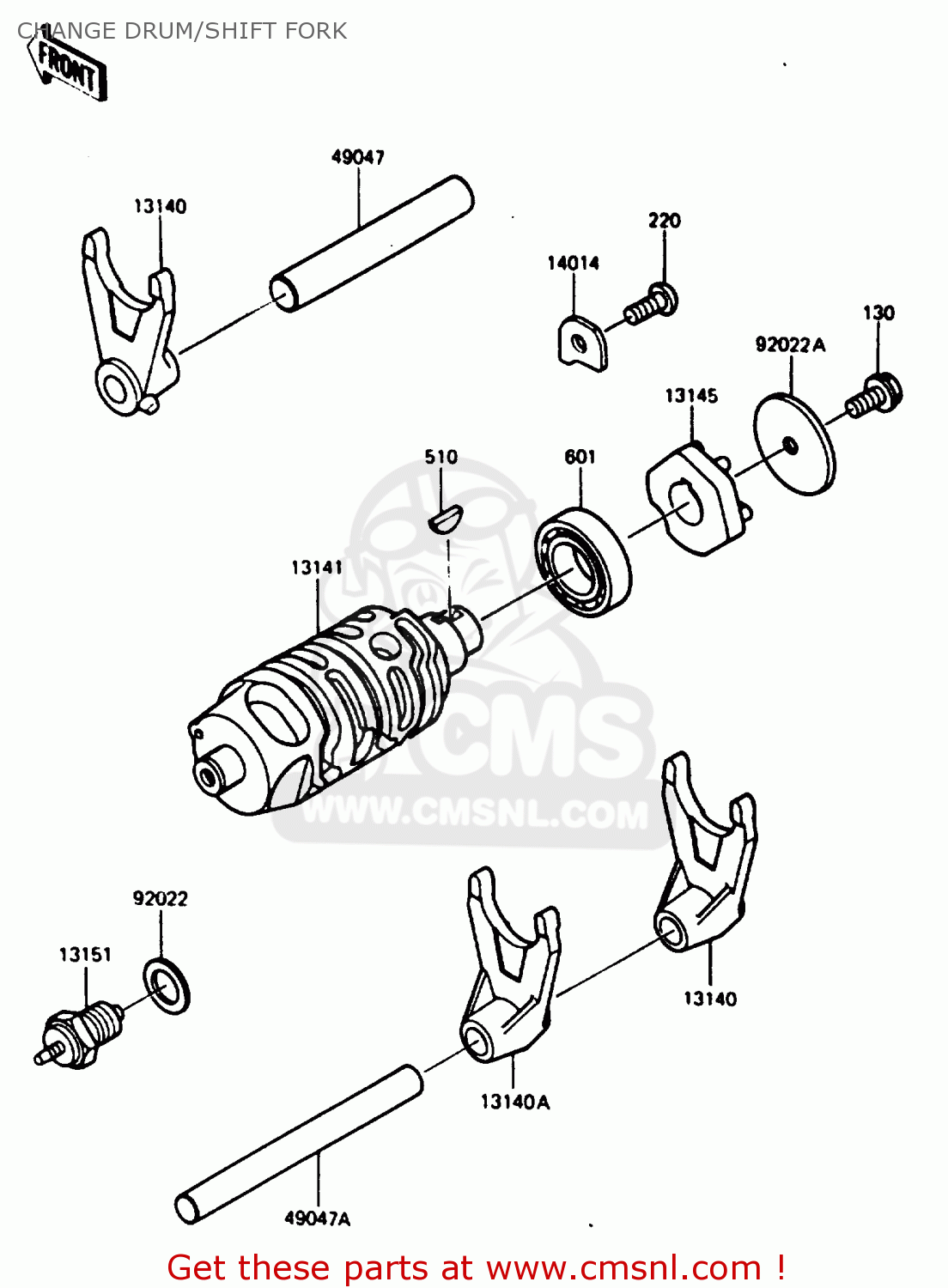 CHANGE DRUM/SHIFT FORK

FRONT

49047
13140
220
14014
130
92022A
13145
510
601
13141
CMS
WWW.CMSNL.COM
92022
13151
13140
13140A
49047A

Get these parts at www.cmsnl.com !