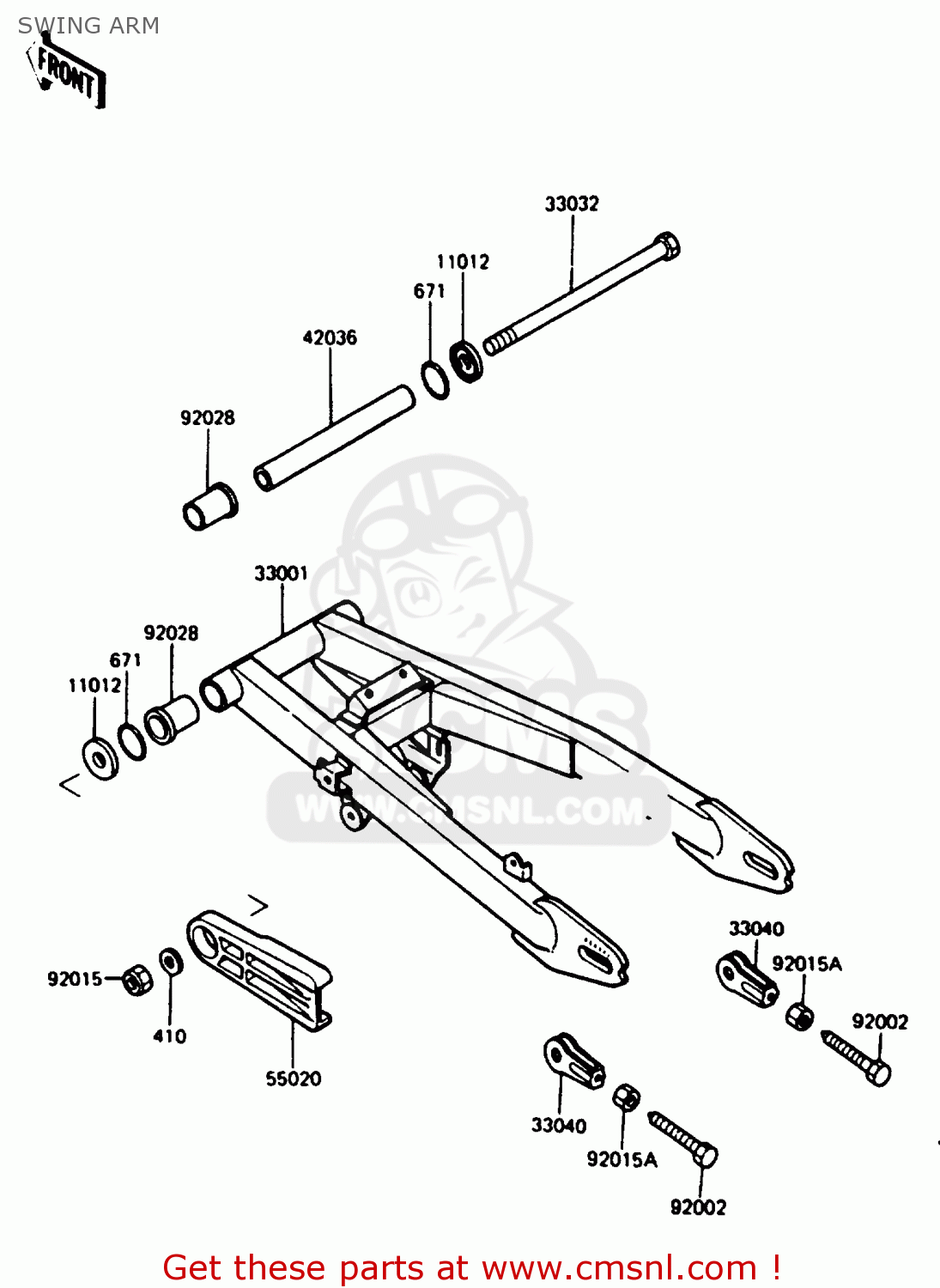 SWING ARM

FRONT

33032
11012
671
42036
92028
33001
92028
671
11012
CMS
WWW.CMSNL.COM
33040
92015A
92002
92015
410
55020
33040
92015A
92002

Get these parts at www.cmsnl.com !