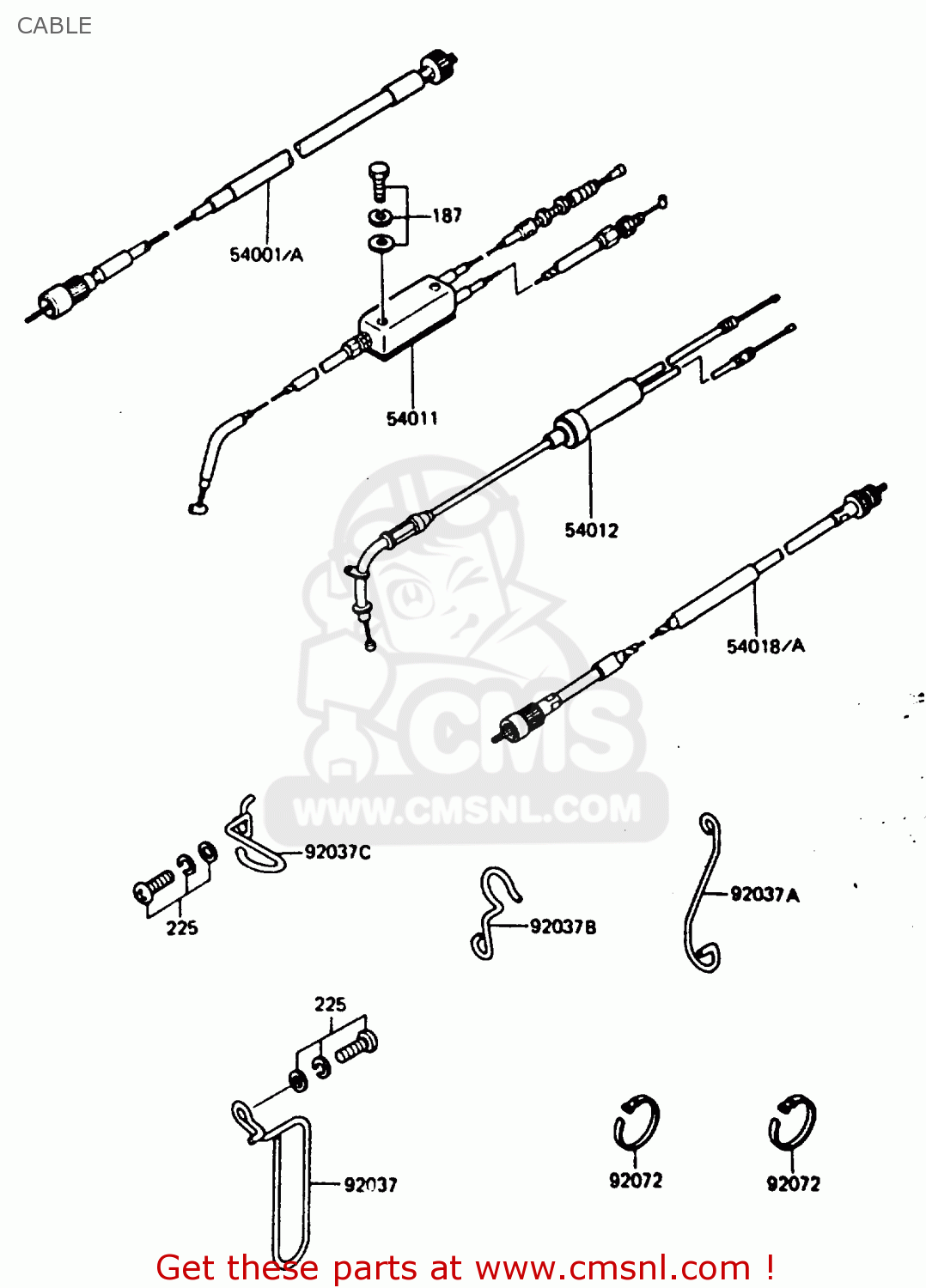 CABLE

187

54001/A

54011

54012

54018/A

CMS
WWW.CMSNL.COM

92037C

225

92037B

92037A

225

92037

92072

92072

Get these parts at www.cmsnl.com !