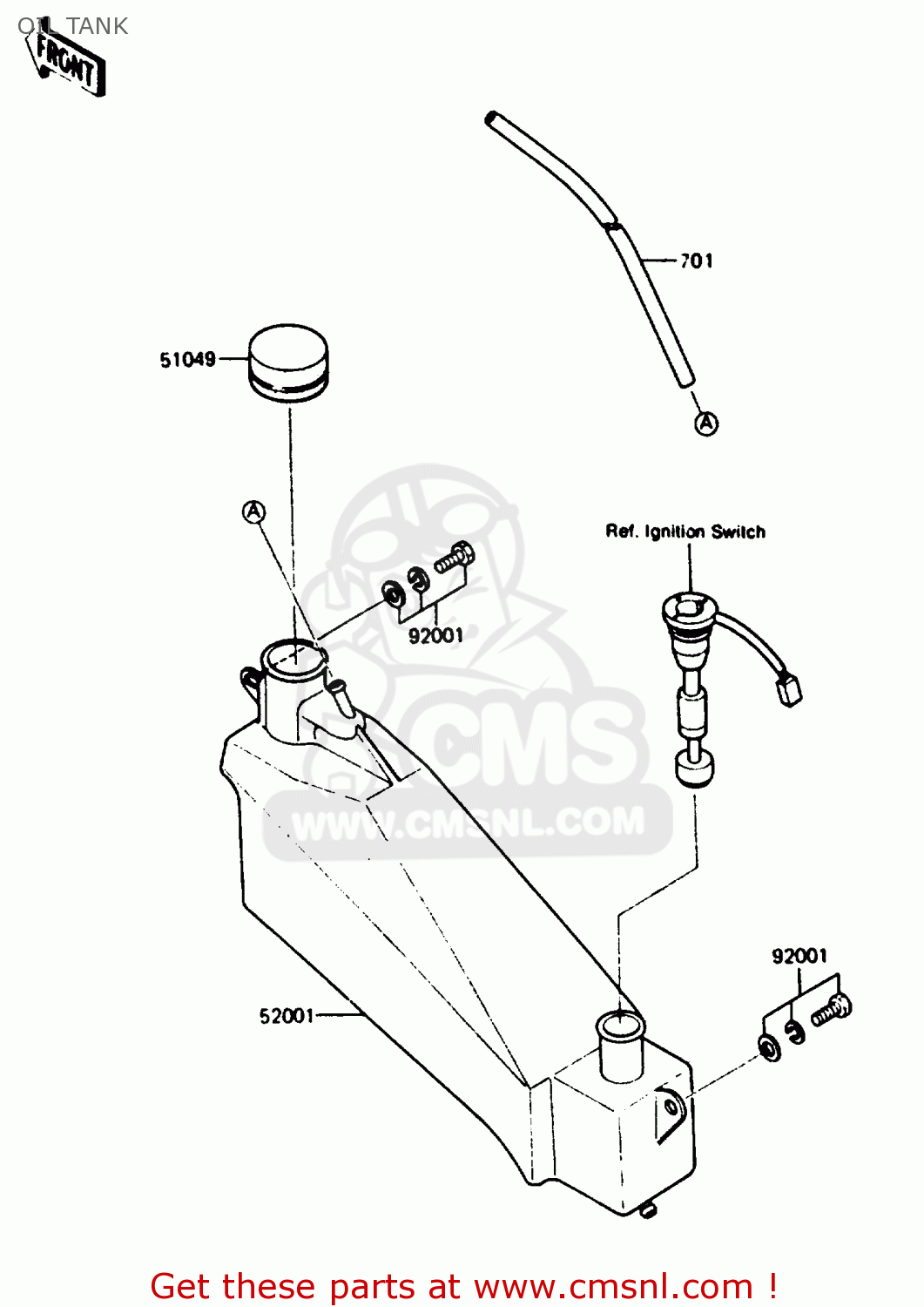 OIL TANK

FRONT

701

51049

A

A

Ref. Ignition Switch

92001

CMS

WWW.CMSNL.COM

92001

52001

Get these parts at www.cmsnl.com !