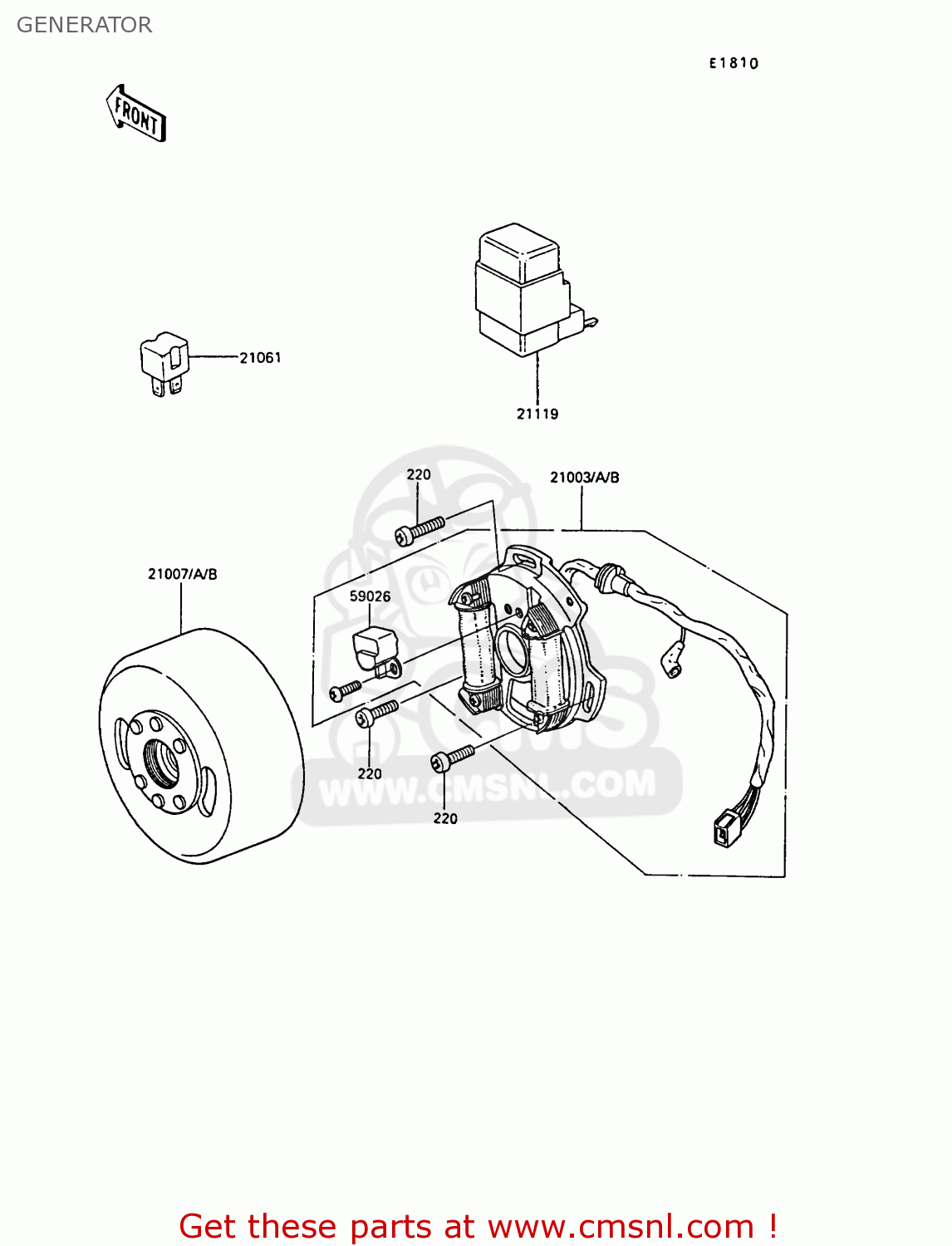 GENERATOR

E1810

FRONT

21061

21119

220

21003/A/B

21007/A/B

59026

220

220

WWW.CMSNL.COM

Get these parts at www.cmsnl.com !