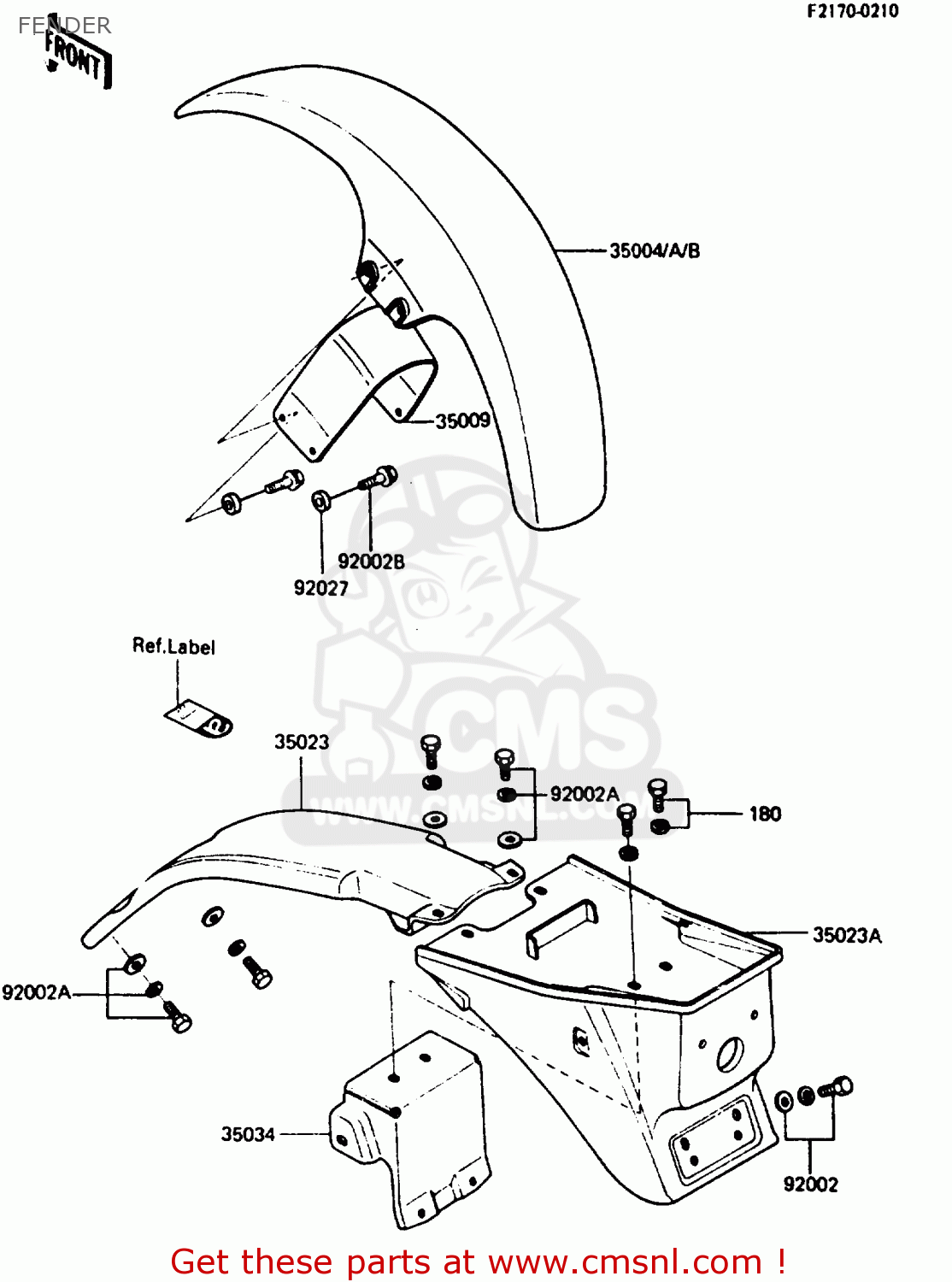 FENDER

F2170-0210

FRONT

35004/A/B

35009

92002B

92027

Ref.Label

35023

92002A

180

35023A

92002A

35034

92002

CMS
WWW.CMSNL.COM

Get these parts at www.cmsnl.com !