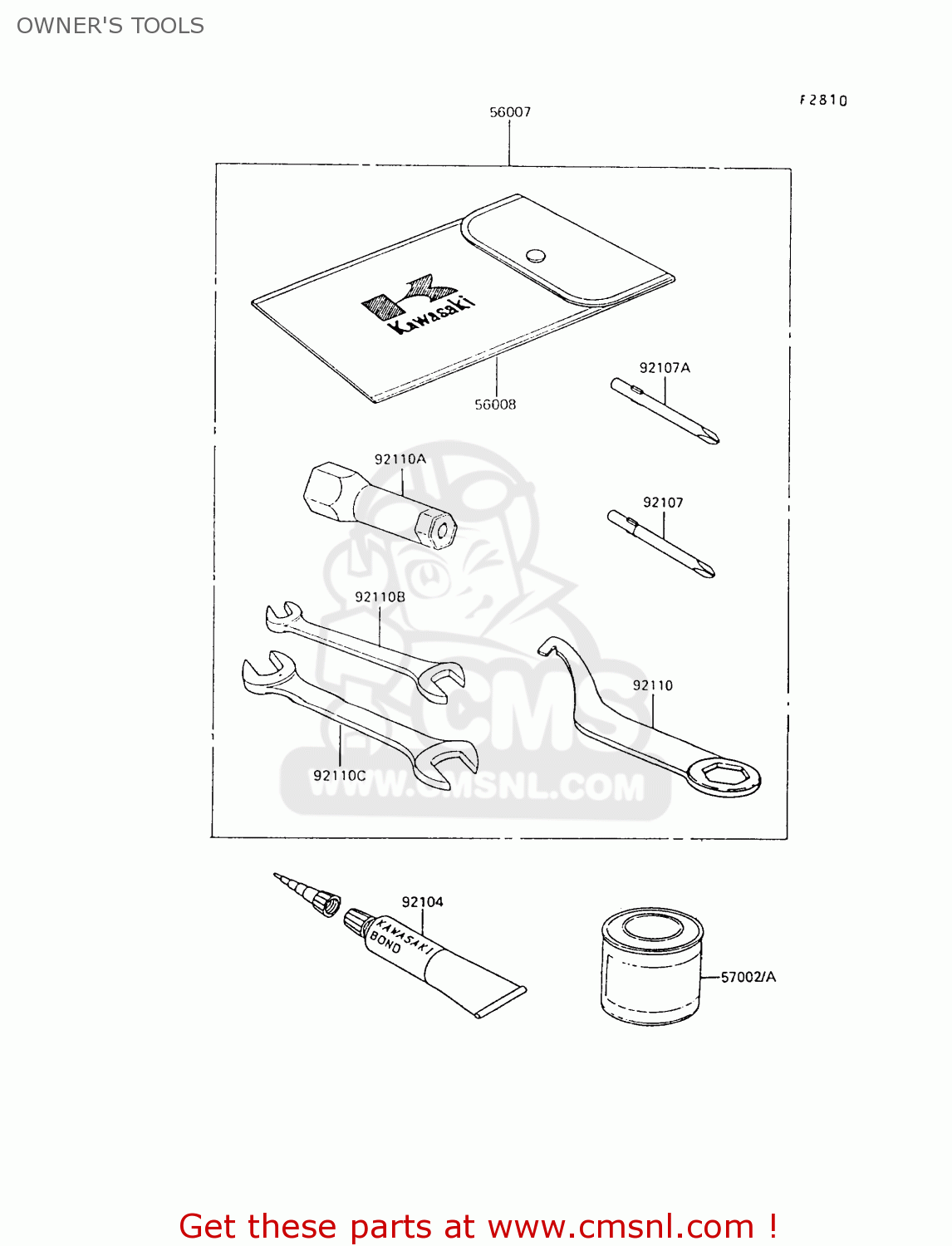 OWNER'S TOOLS

F2810

56007

Kawasaki

56008

92107A

92110A

92107

92110B

92110

92110C

CMS
WWW.CMSNL.COM

92104

KAWASAKI BOND

57002/A

Get these parts at www.cmsnl.com !