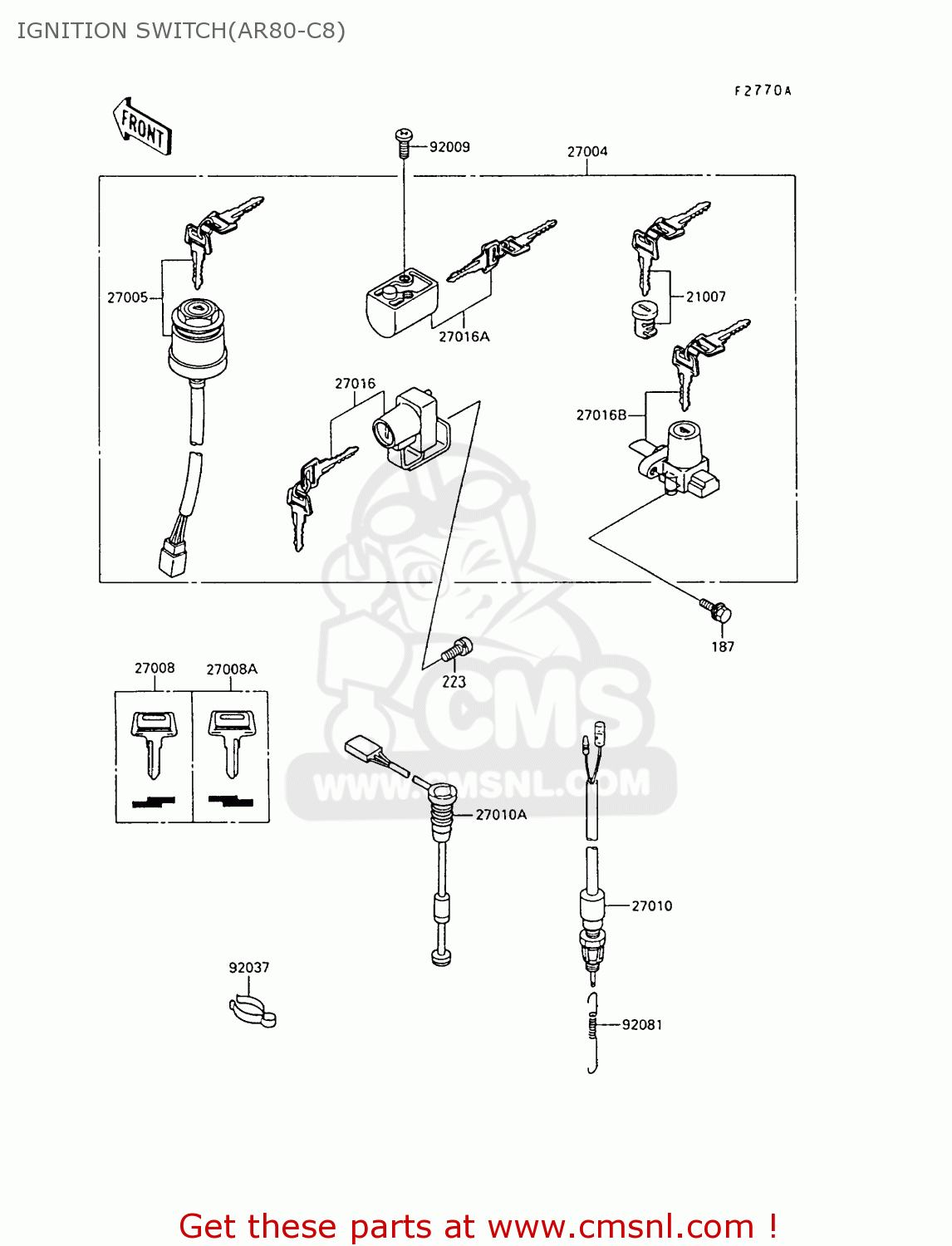 IGNITION SWITCH(AR80-C8)

F2770A

FRONT

92009

27004

27005

27016A

21007

27016

27016B

187

223

27008

27008A

CMS

WWW.CMSNL.COM

27010A

27010

92037

92081

Get these parts at www.cmsnl.com !