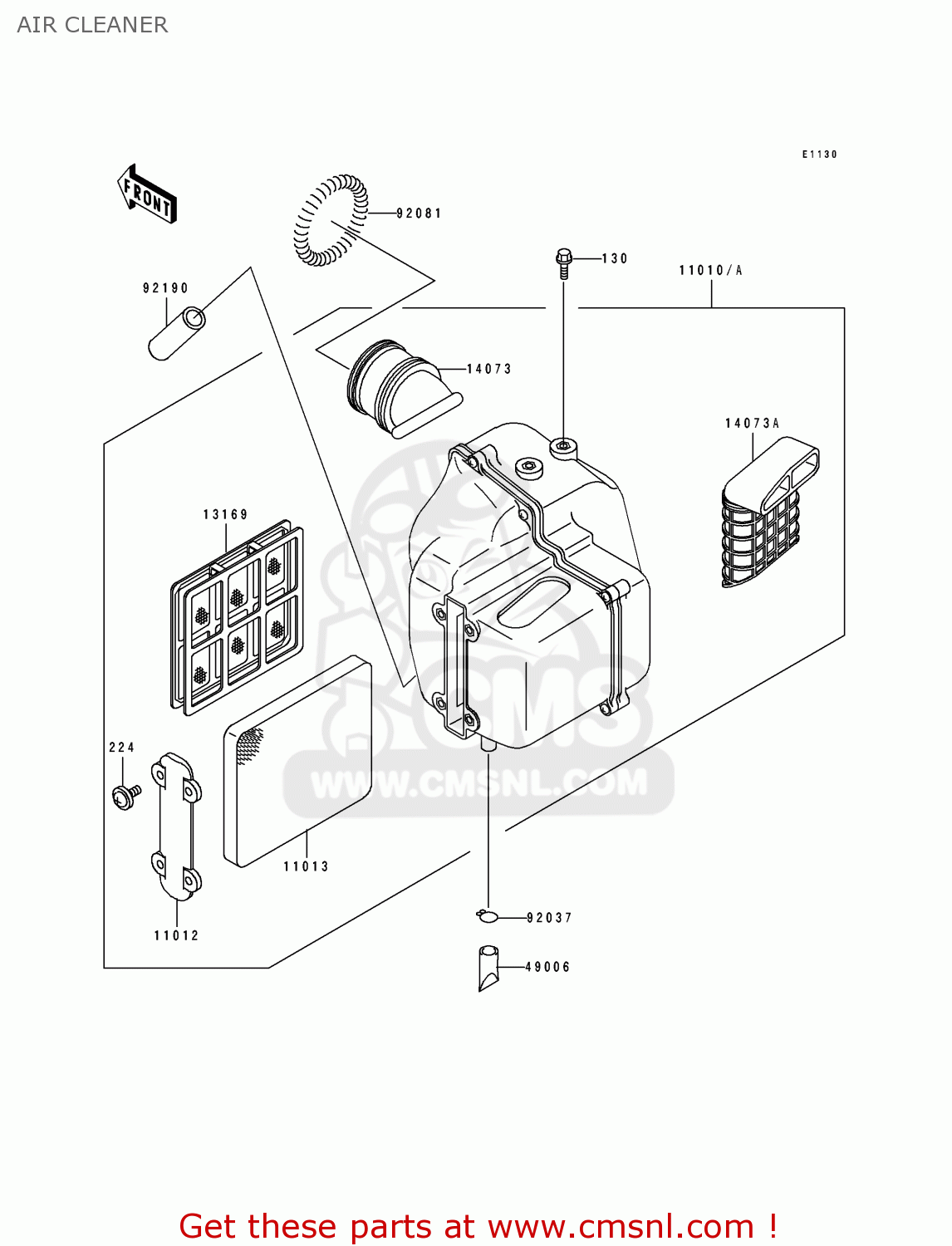 AIR CLEANER

E1130

FRONT

92081

130

11010/A

92190

14073

14073A

13169

CMS

WWW.CMSNL.COM

224

11013

11012

92037

49006

Get these parts at www.cmsnl.com !