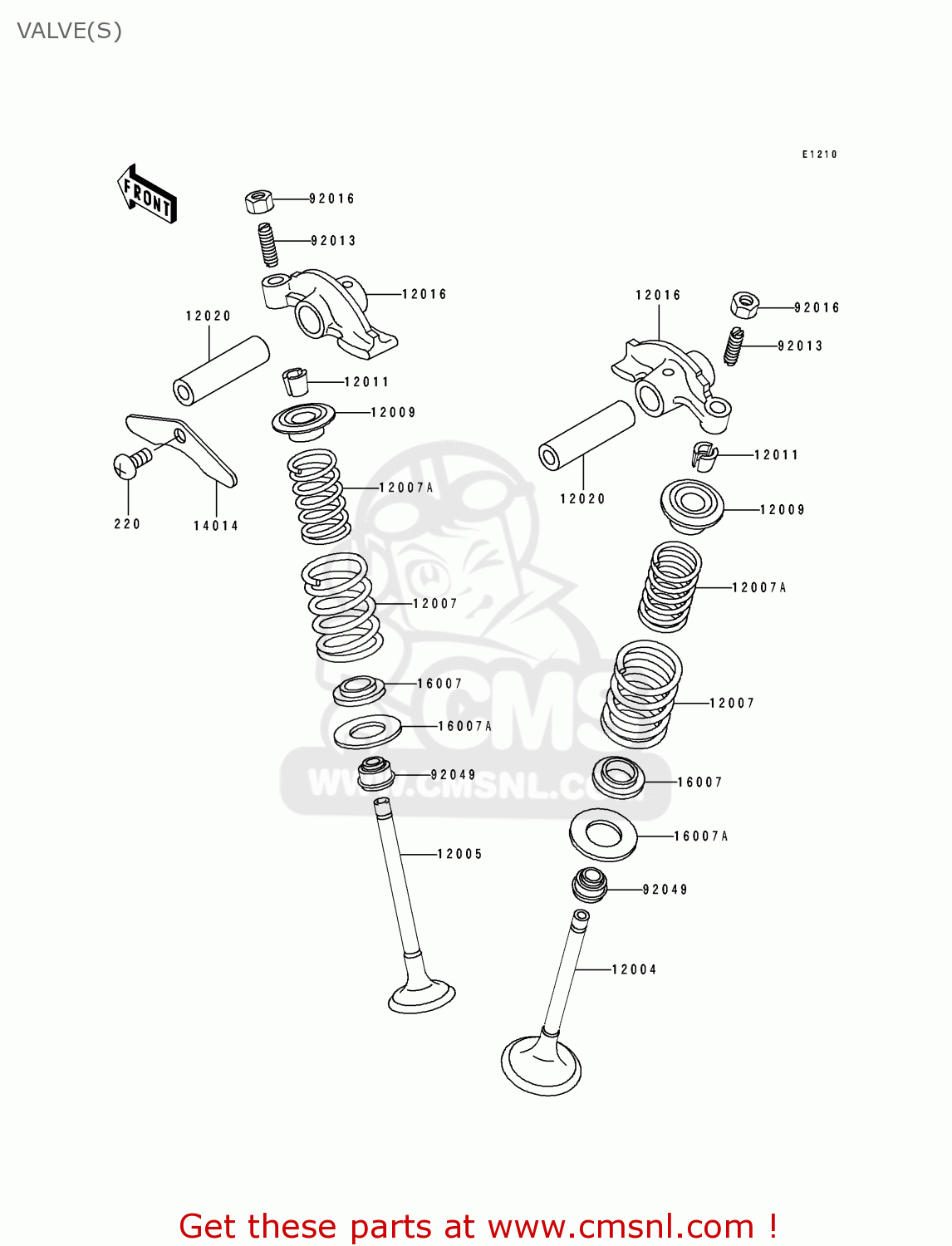 VALVE(S)

E1210

FRONT

92016
92013
12016
12020
12011
12009
220
14014
12007A
12007
16007
16007A
92049
12005

12016
92016
92013
12011
12020
12009
12007A
12007
16007
16007A
92049
12004

CMS
WWW.CMSNL.COM

Get these parts at www.cmsnl.com !