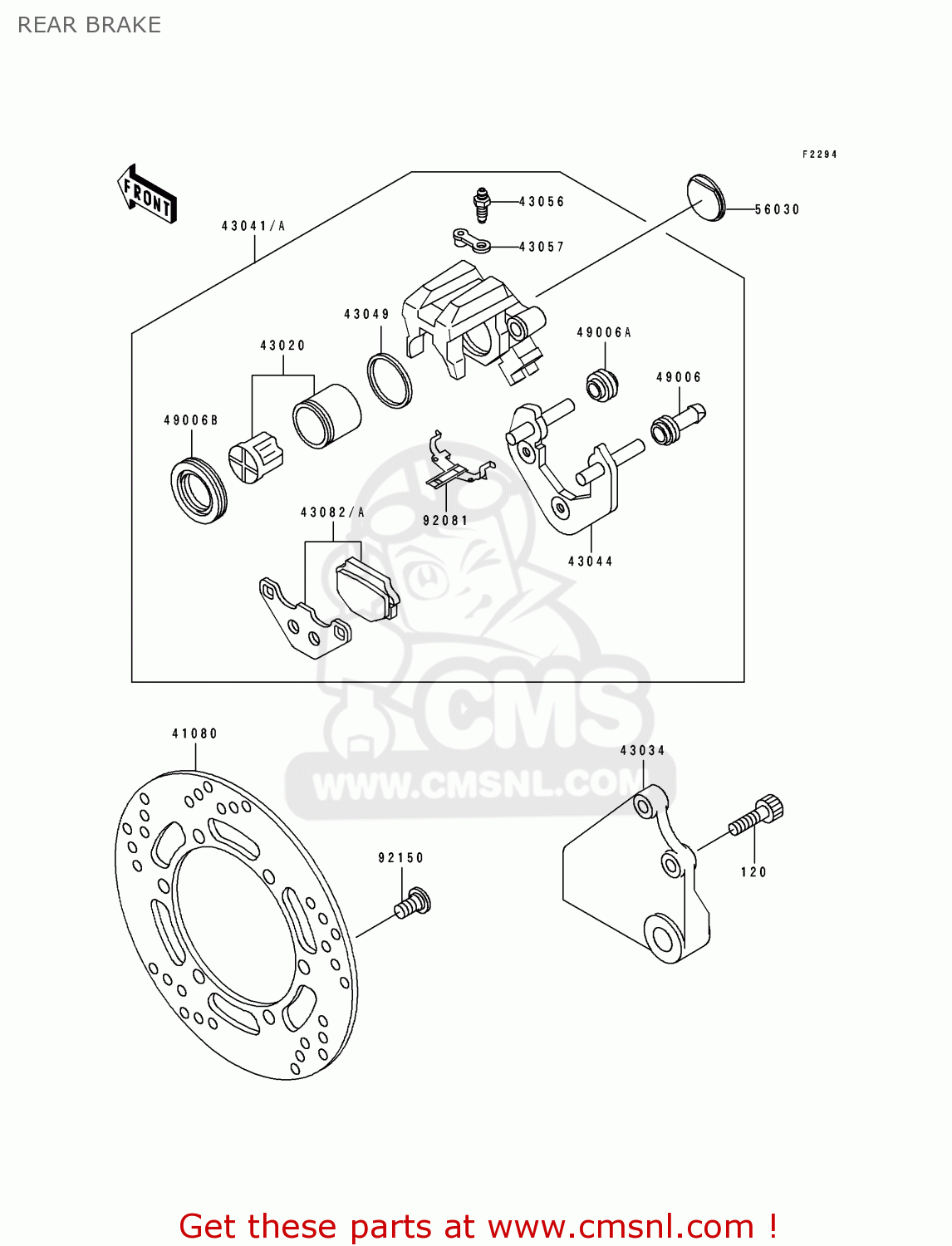 REAR BRAKE

F2294

FRONT

43041/A

43056

56030

43057

43049

43020

49006A

49006

49006B

92081

43082/A

43044

CMS
WWW.CMSNL.COM

41080

43034

92150

120

Get these parts at www.cmsnl.com !