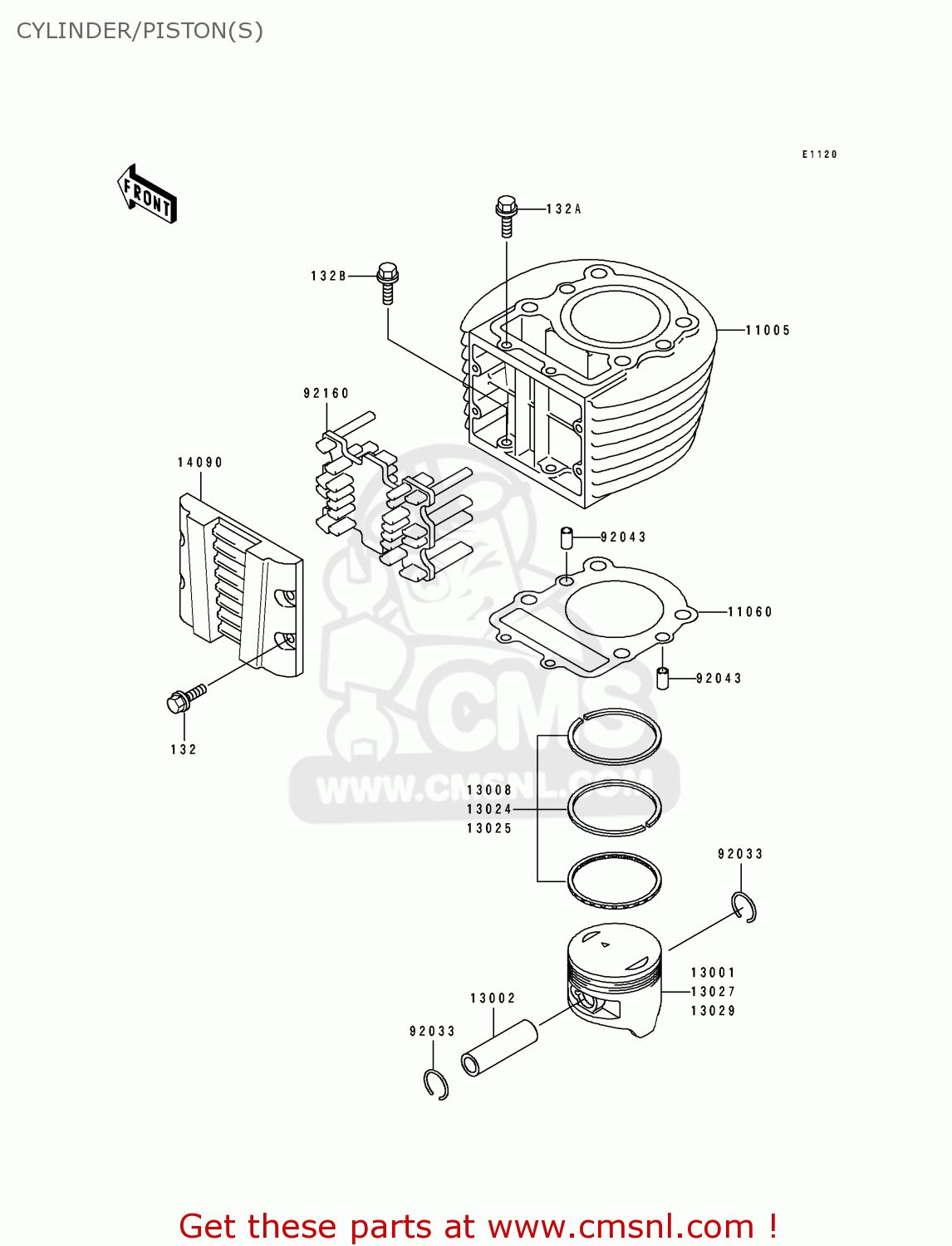 CYLINDER/PISTON(S)

E1120

FRONT

132A

132B

11005

92160

14090

92043

11060

92043

132

CMS
WWW.CMSNL.COM

13008
13024
13025

92033

13001
13027
13029

13002

92033

Get these parts at www.cmsnl.com !