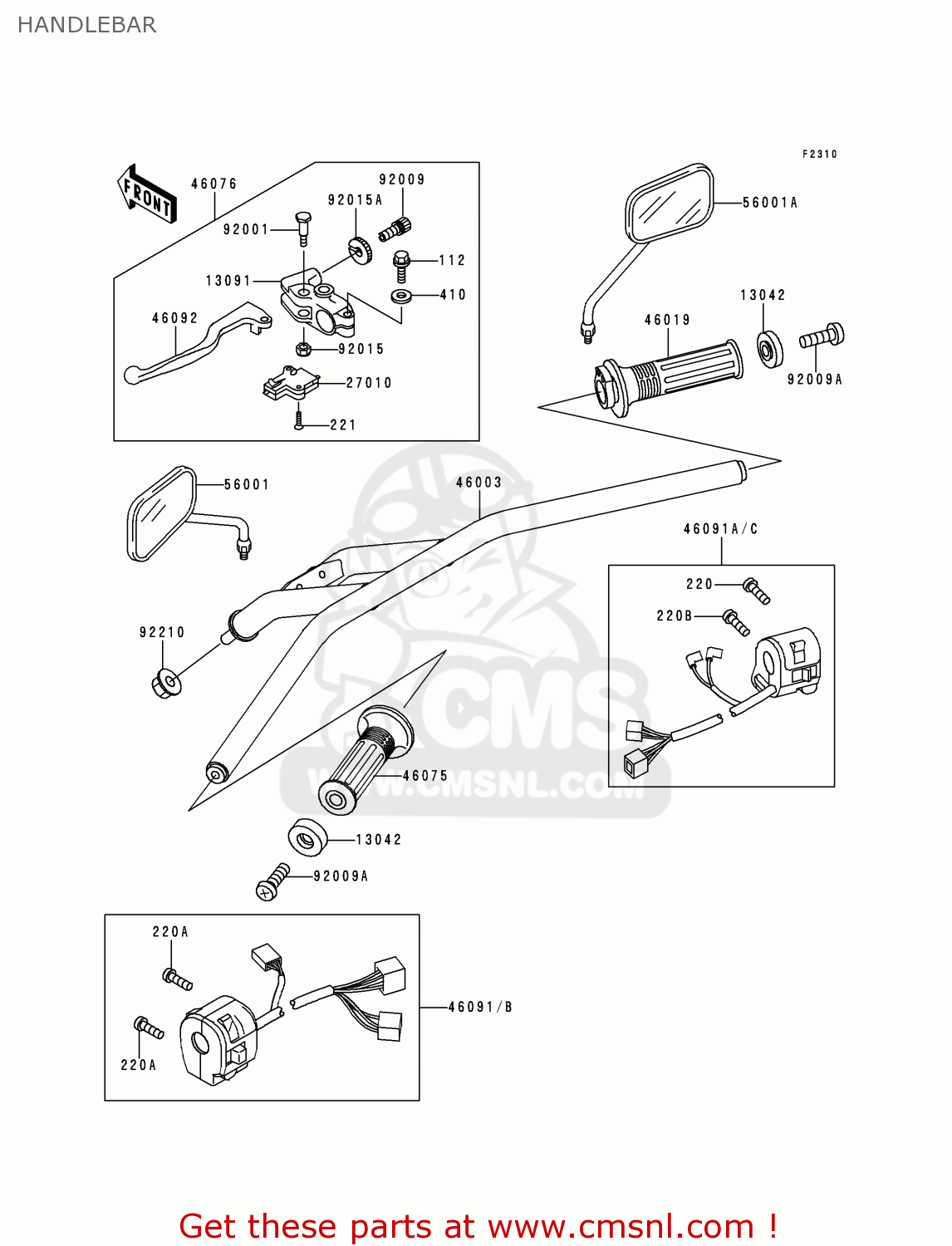 HANDLEBAR

F2310

FRONT

46076
92009
92015A
92001
112
13091
410
46092
92015
27010
221

56001A
13042
46019
92009A

56001
46003
46091A/C
220
220B
92210

CMS
WWW.CMSNL.COM

46075
13042
92009A

220A
220A
46091/B

Get these parts at www.cmsnl.com !