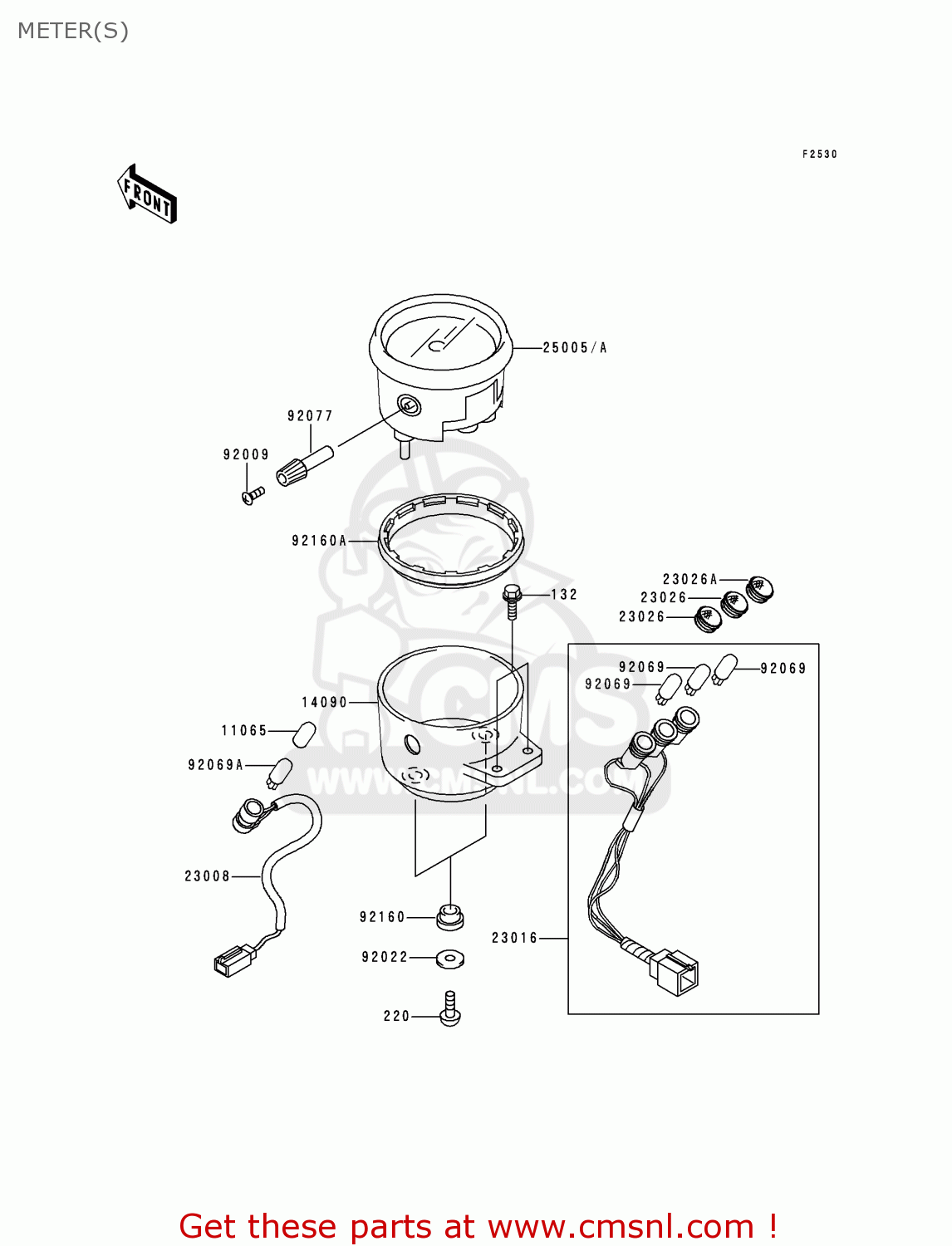 METER(S)

F2530

FRONT

25005/A

92077

92009

92160A

132

23026A

23026

23026

92069

92069

92069

14090

11065

92069A

23008

92160

92022

220

23016

CMS
WWW.CMSNL.COM

Get these parts at www.cmsnl.com !