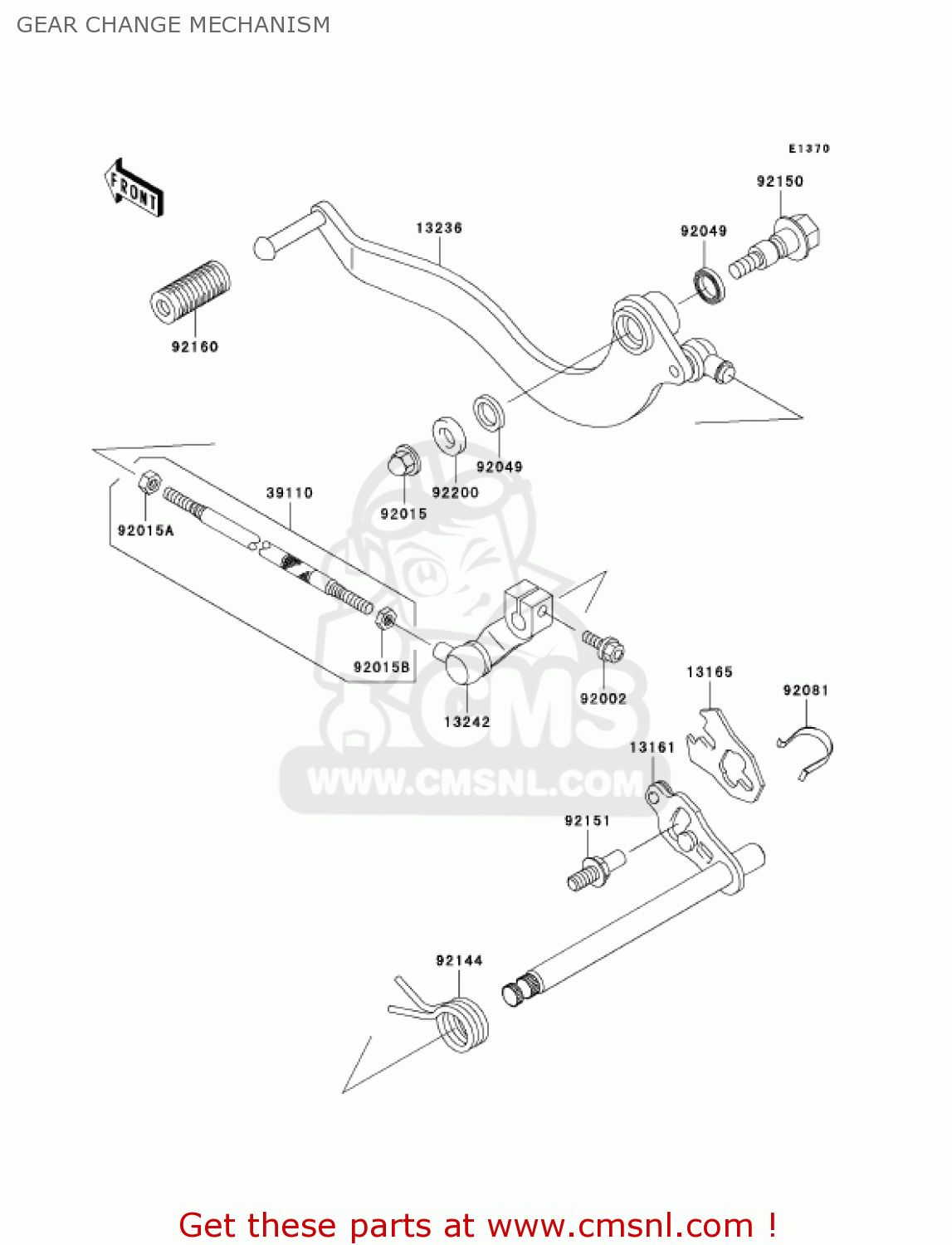 GEAR CHANGE MECHANISM

E1370

FRONT

92150

13236

92049

92160

92049

92200

92015

39110

92015A

92015B

13242

92002

13165

92081

13161

CMS

WWW.CMSNL.COM

92151

92144

Get these parts at www.cmsnl.com !