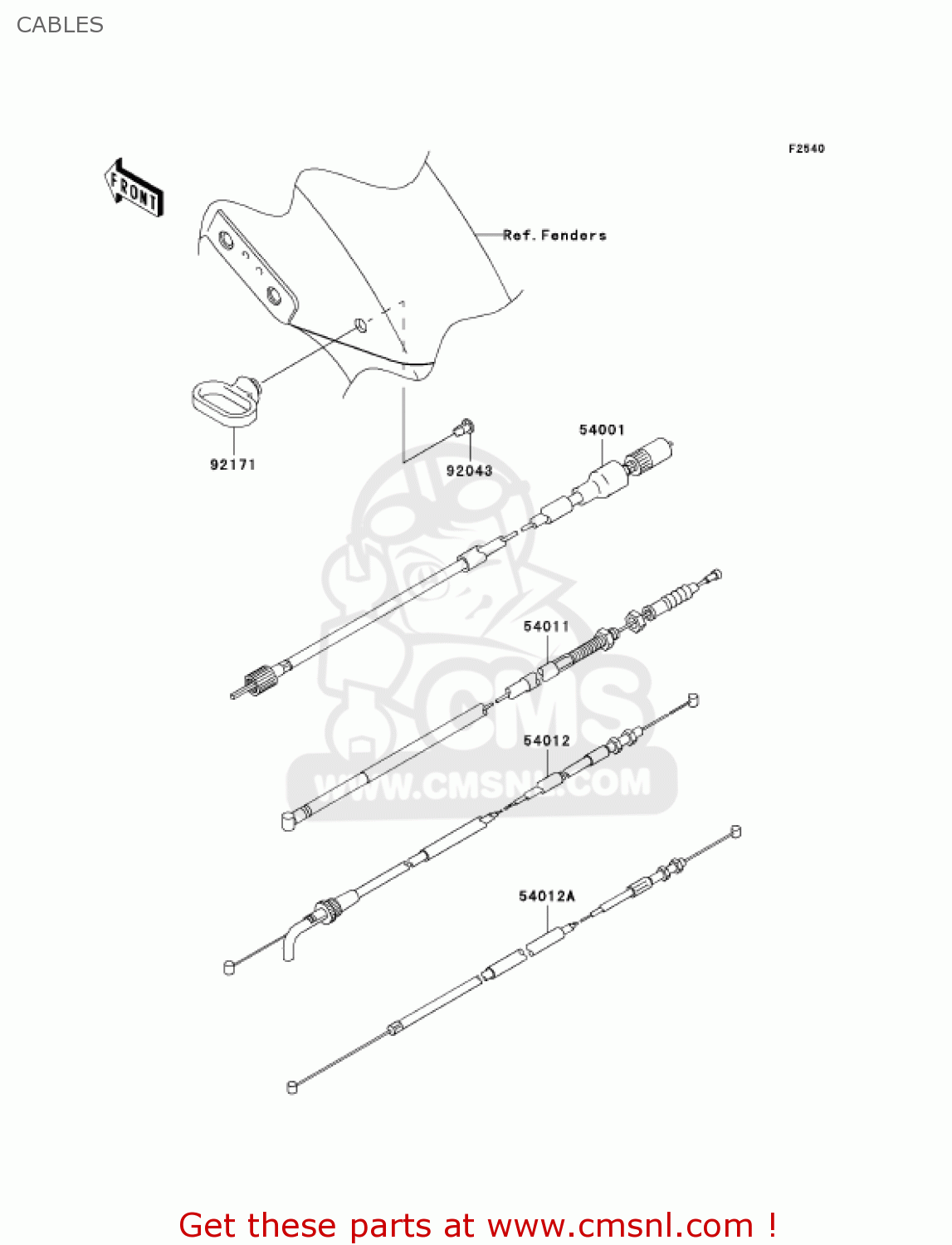 CABLES

F2540

FRONT

Ref. Fenders

92171

92043

54001

54011

54012

54012A

CMS

WWW.CMSNL.COM

Get these parts at www.cmsnl.com !