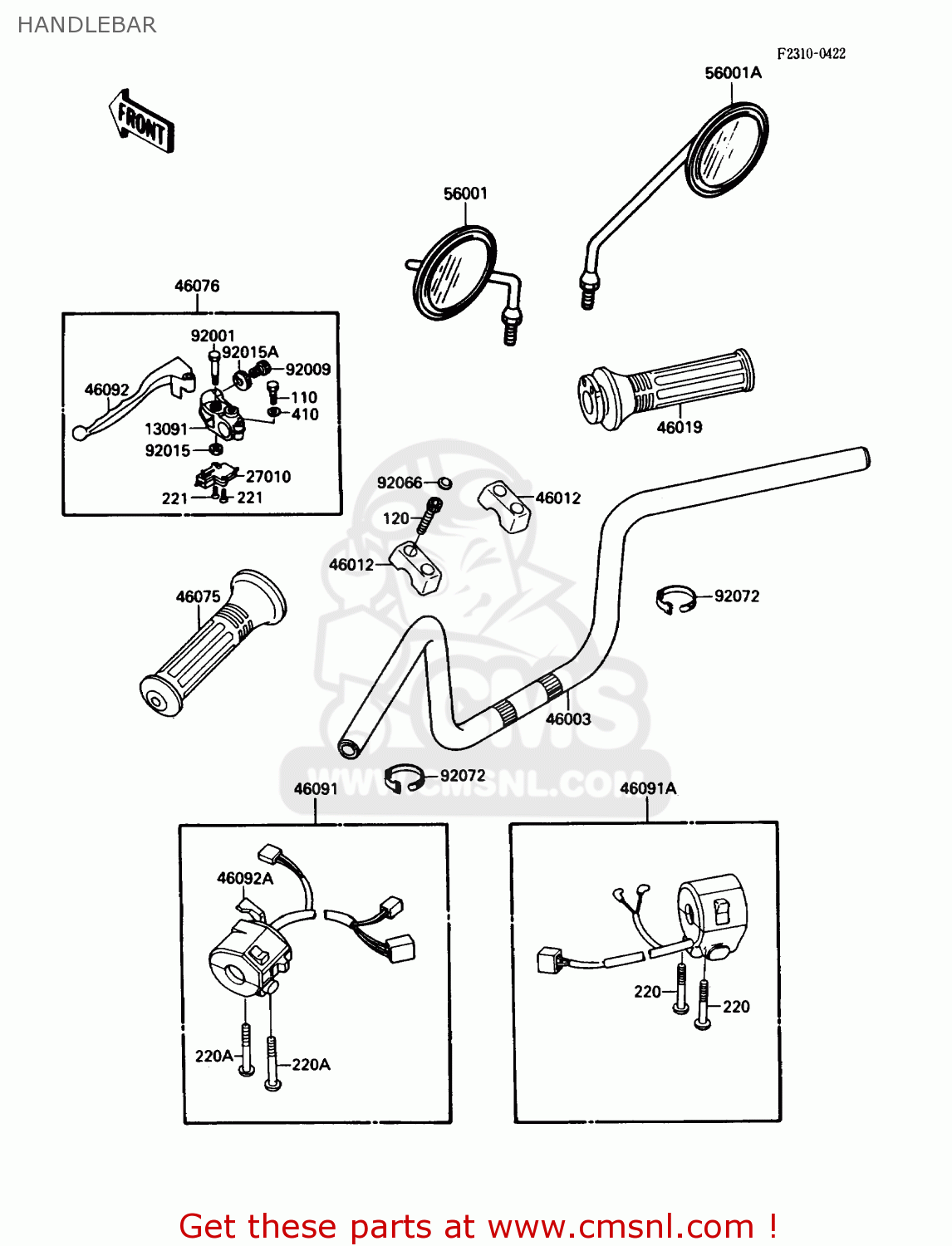 HANDLEBAR

F2310-0422

FRONT

56001A

56001

46076

92001
92015A
92009
46092
110
410
13091
92015
27010
221
221

46019

92066
46012
120
46012

92072

46075

46003

92072

CMS
WWW.CMSNL.COM

46091

46091A

46092A

220A
220A

220
220

Get these parts at www.cmsnl.com !