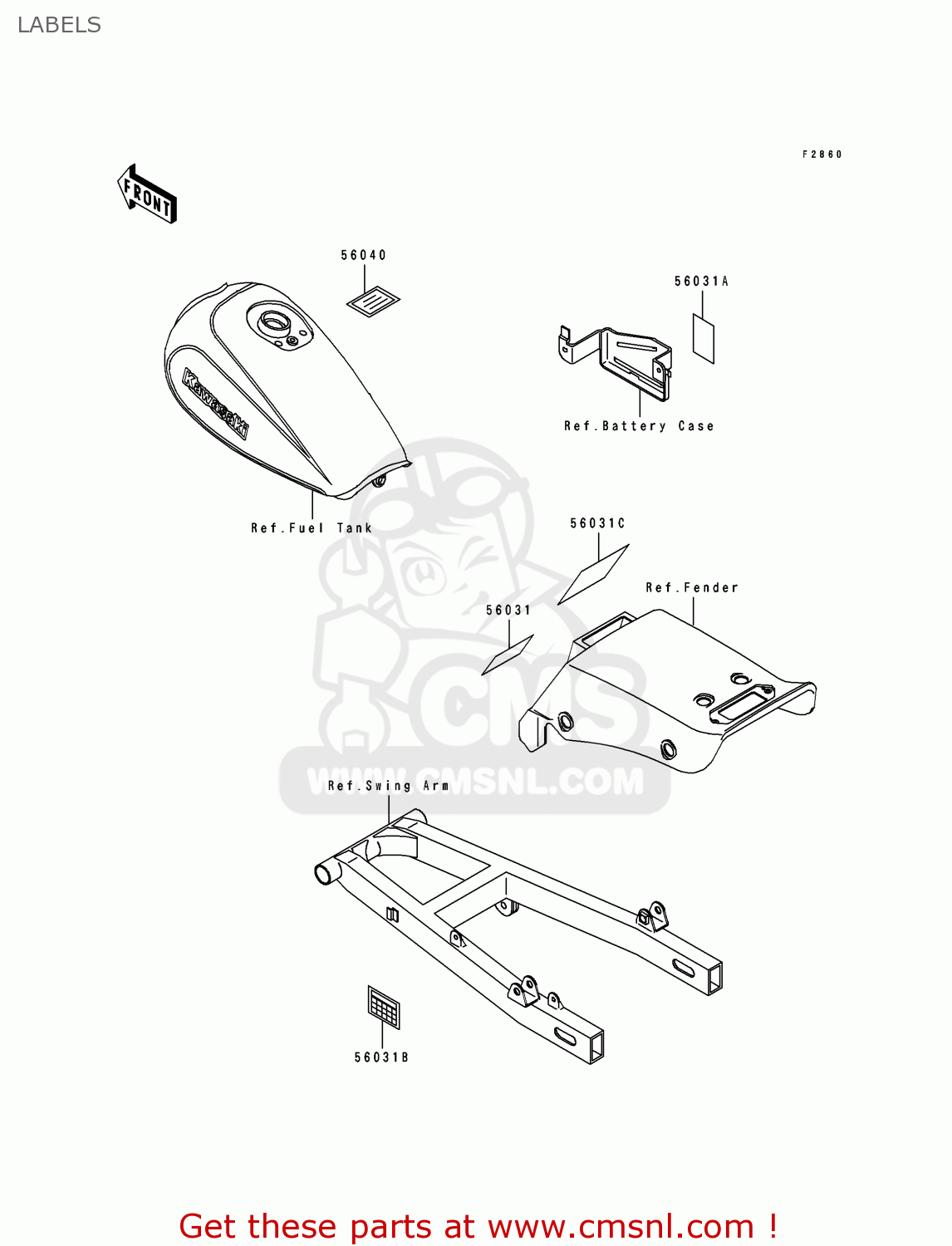 LABELS

F2860

FRONT

56040

56031A

Kawasaki

Ref.Battery Case

Ref.Fuel Tank

56031C

Ref.Fender

56031

CMS

WWW.CMSNL.COM

Ref.Swing Arm

56031B

Get these parts at www.cmsnl.com !