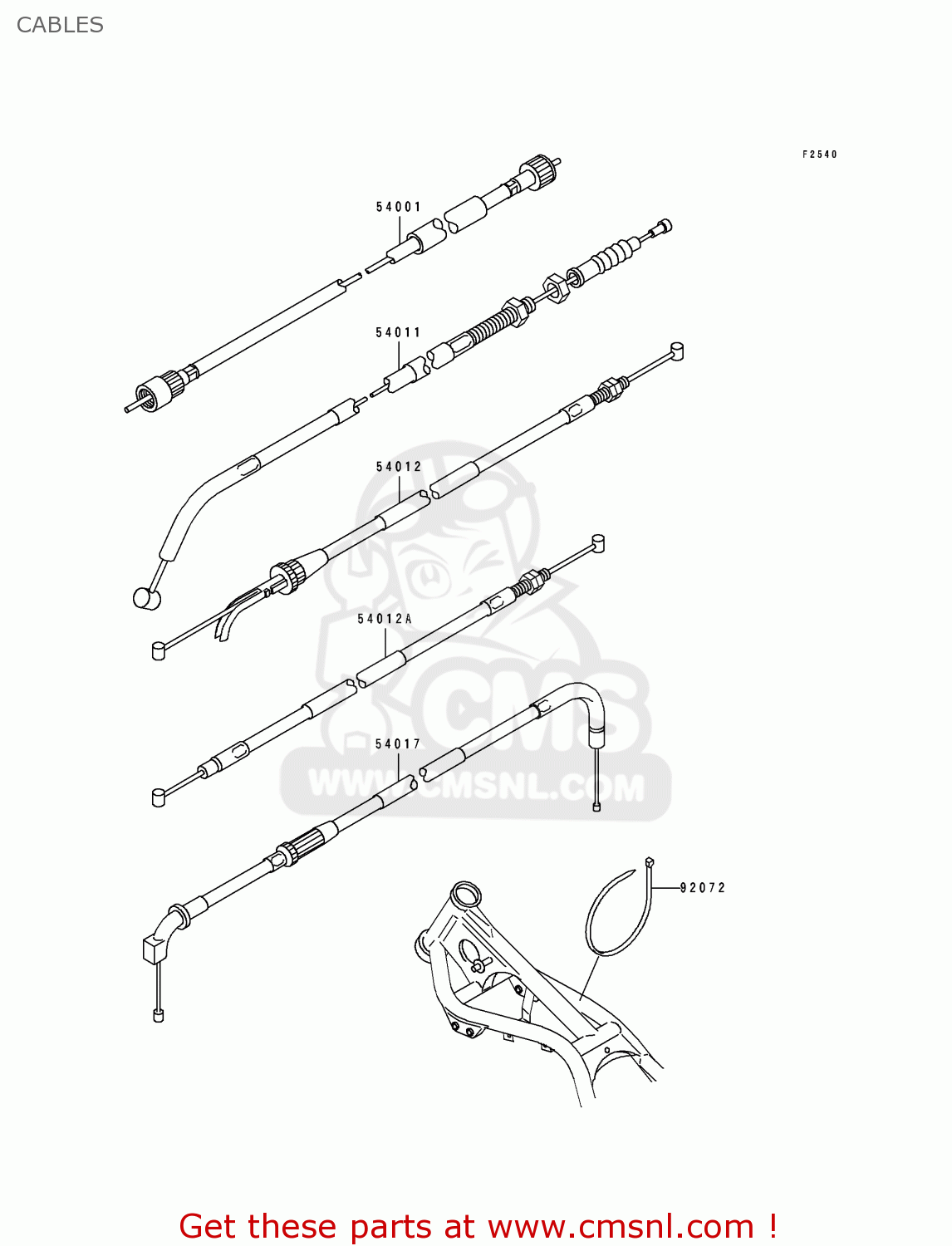 CABLES

F2540

54001

54011

54012

54012A

54017

92072

CMS
WWW.CMSNL.COM

Get these parts at www.cmsnl.com !