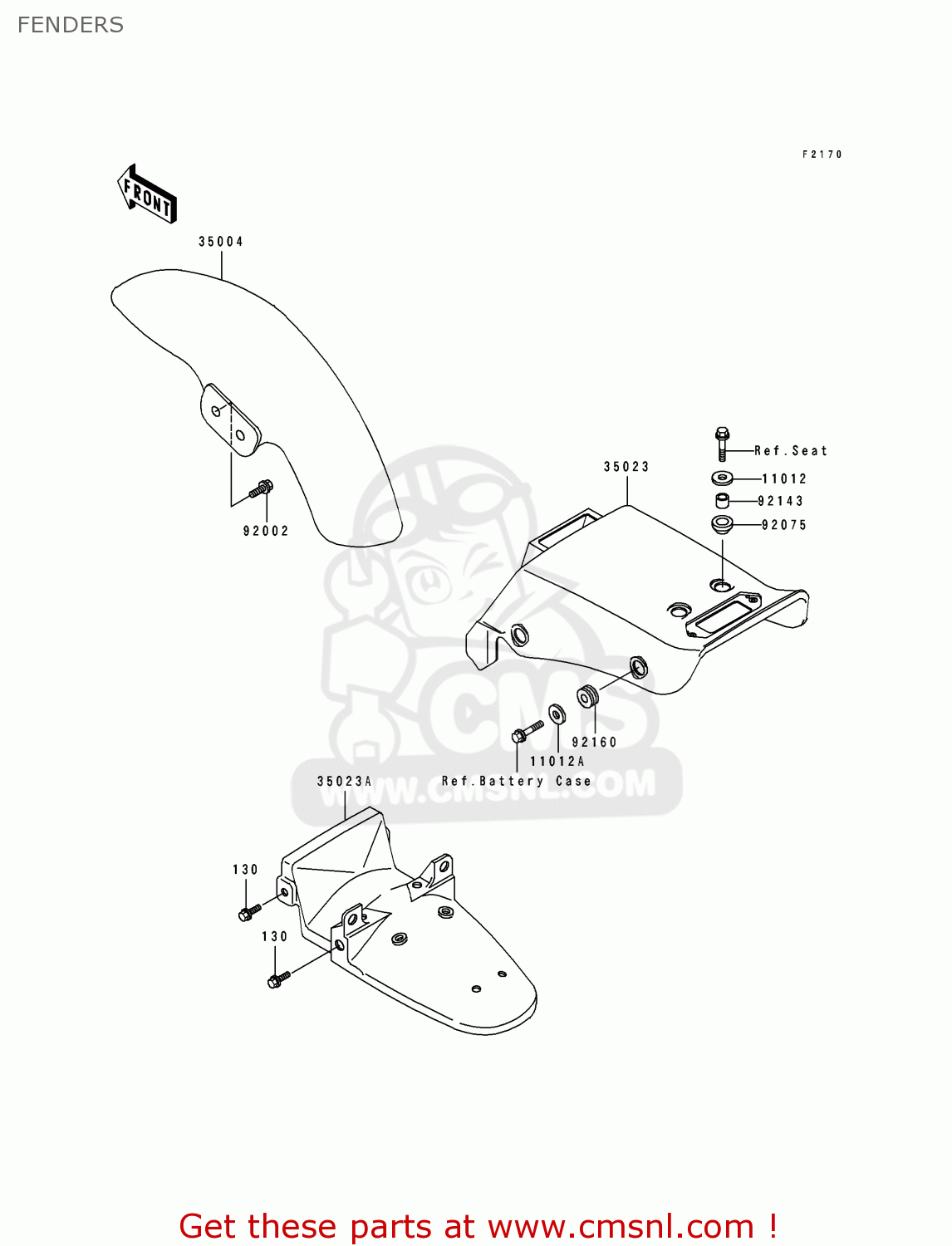 FENDERS

F2170

FRONT

35004

92002

35023

Ref.Seat

11012

92143

92075

92160

11012A

Ref.Battery Case

CMS

WWW.CMSNL.COM

35023A

130

130

Get these parts at www.cmsnl.com !