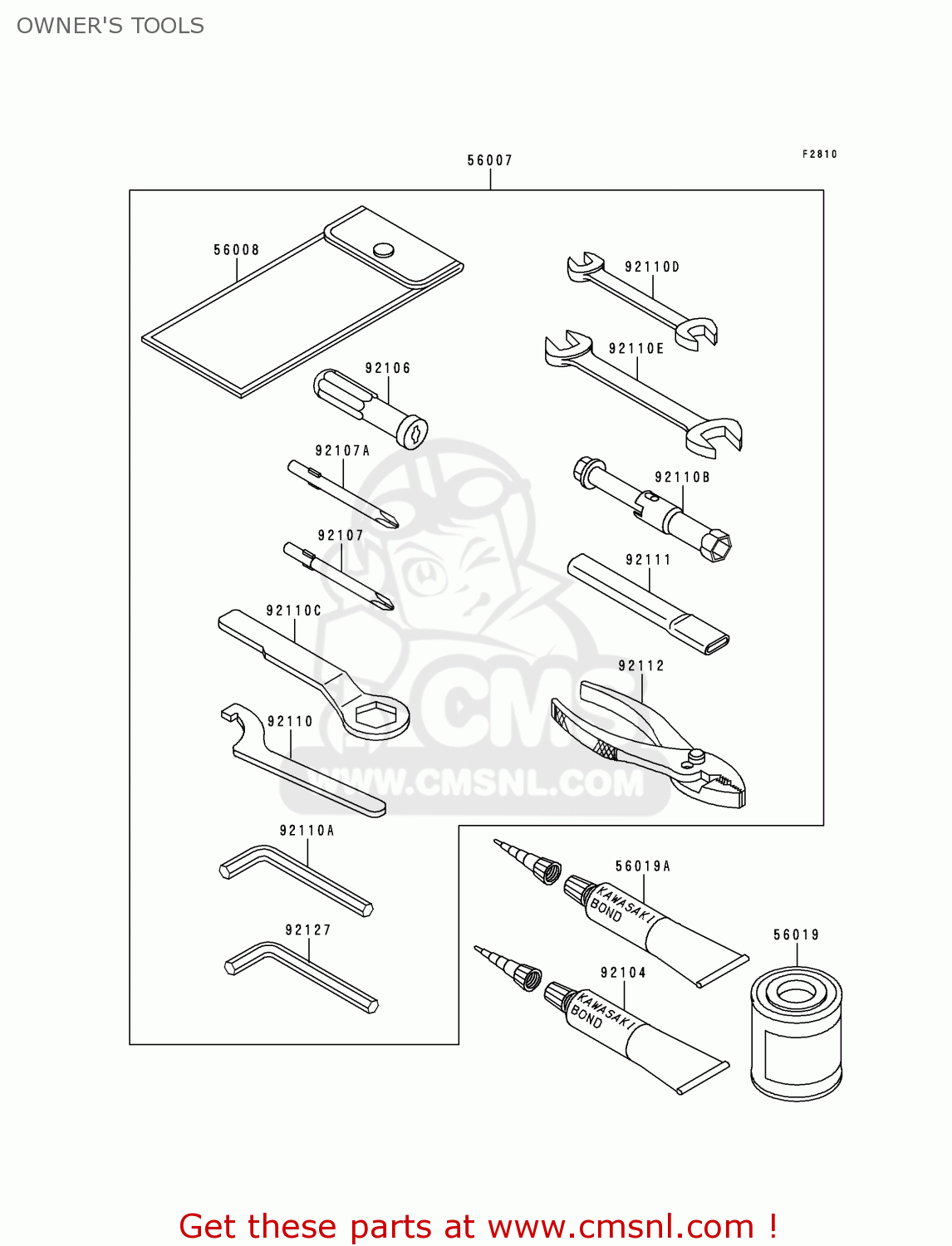 OWNER'S TOOLS

56007

F2810

56008

92110D

92110E

92106

92107A

92110B

92107

92111

92110C

92112

92110

CMS

WWW.CMSNL.COM

92110A

56019A

KAWASAKI BOND

92127

56019

92104

KAWASAKI BOND

Get these parts at www.cmsnl.com !