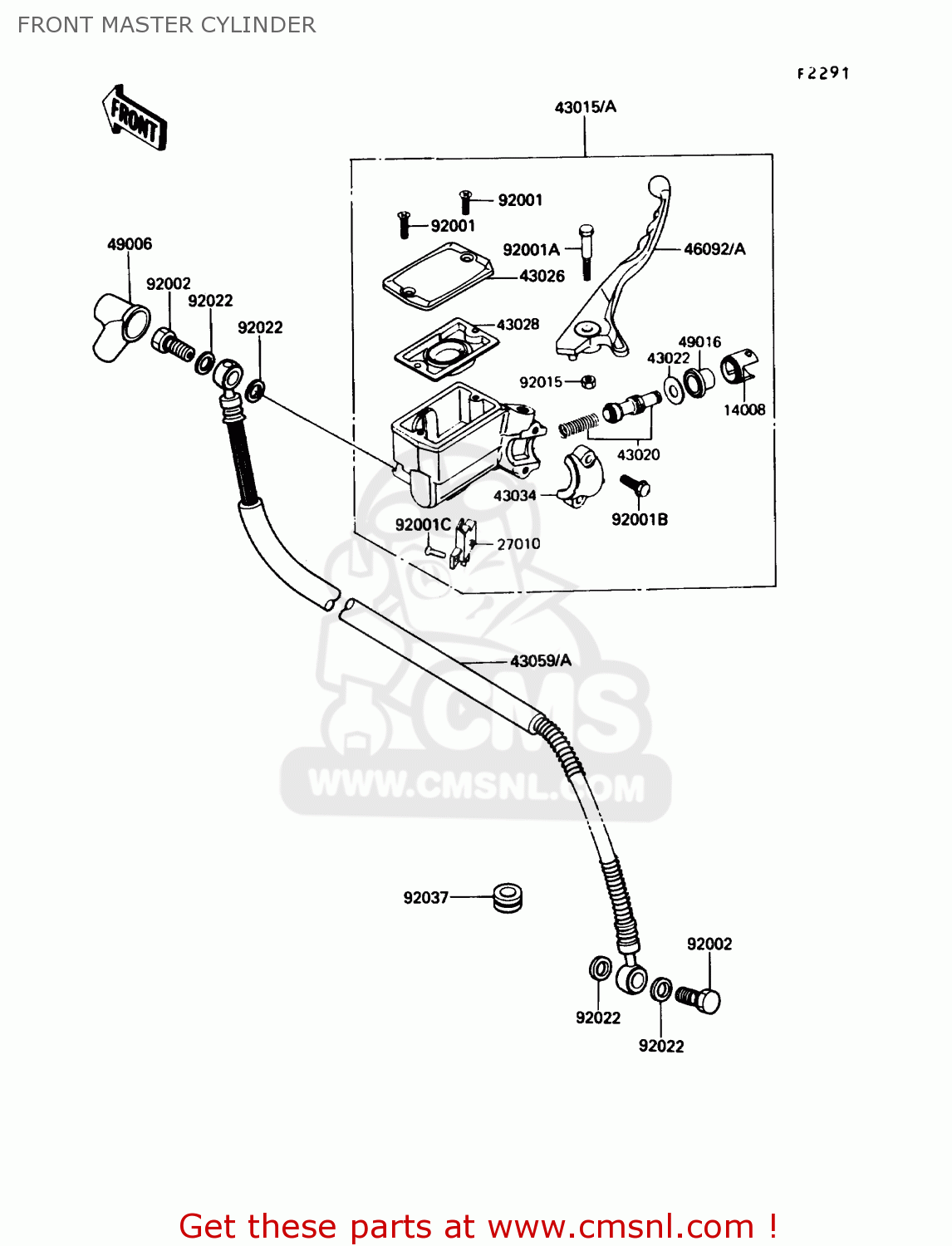 FRONT MASTER CYLINDER

F2291

FRONT

43015/A

92001

92001

92001A

46092/A

43026

49006

92002

92022

92022

43028

49016

43022

92015

14008

43020

43034

92001B

92001C

27010

43059/A

CMS

WWW.CMSNL.COM

92037

92002

92022

92022

Get these parts at www.cmsnl.com !