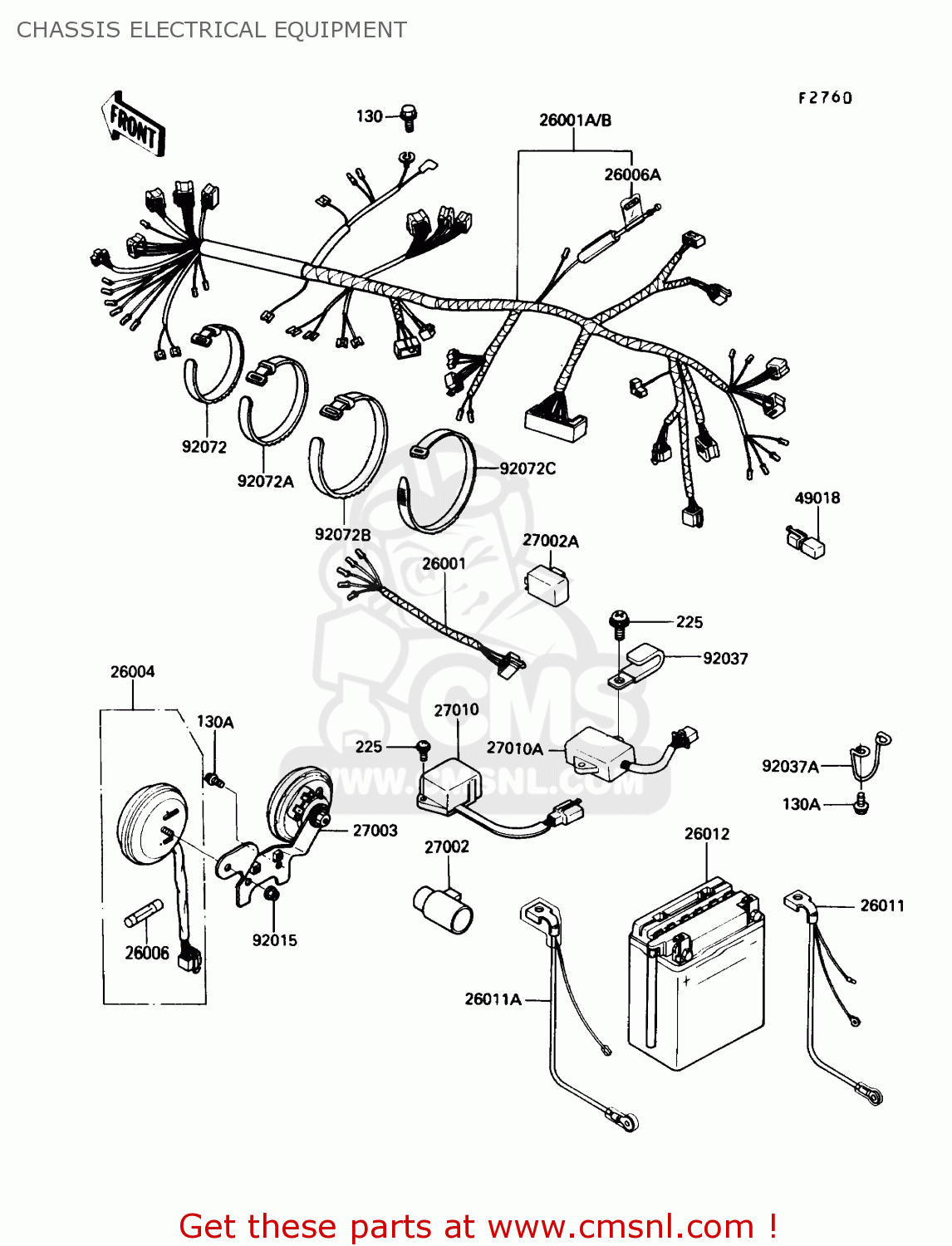 CHASSIS ELECTRICAL EQUIPMENT

F2760

FRONT

130

26001A/B

26006A

92072

92072A

92072B

92072C

49018

27002A

26001

225

92037

26004

130A

27010

225

27010A

92037A

130A

27003

27002

26012

26011

92015

26006

26011A

CMS

WWW.CMSNL.COM

Get these parts at www.cmsnl.com !