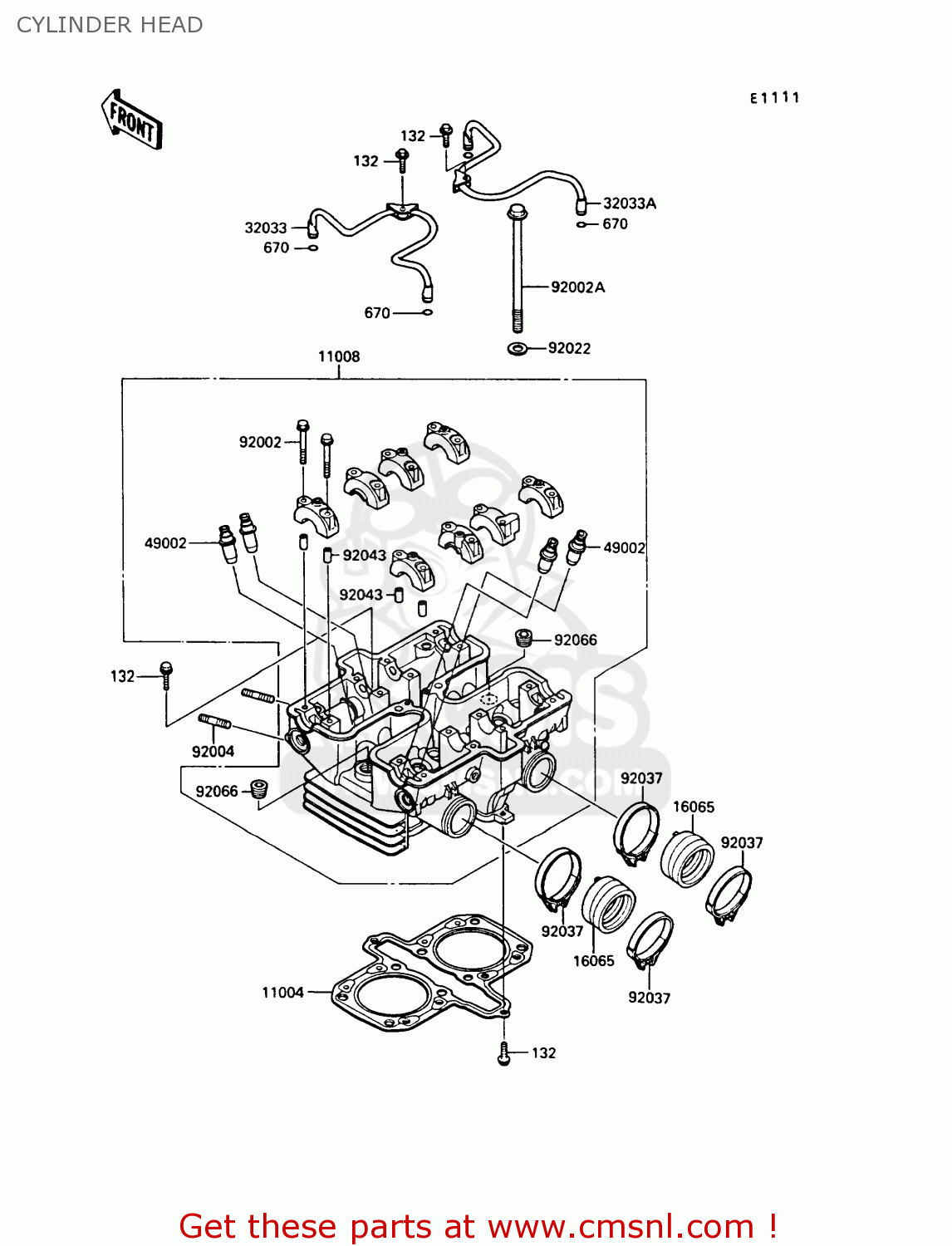 CYLINDER HEAD

FRONT

E1111

132
132
32033A
670
32033
670
92002A
670
92022

11008

92002
49002
92043
49002
92043
92066
132
92004
92066
92037
16065
92037
92037
16065
92037
11004
132

Get these parts at www.cmsnl.com !