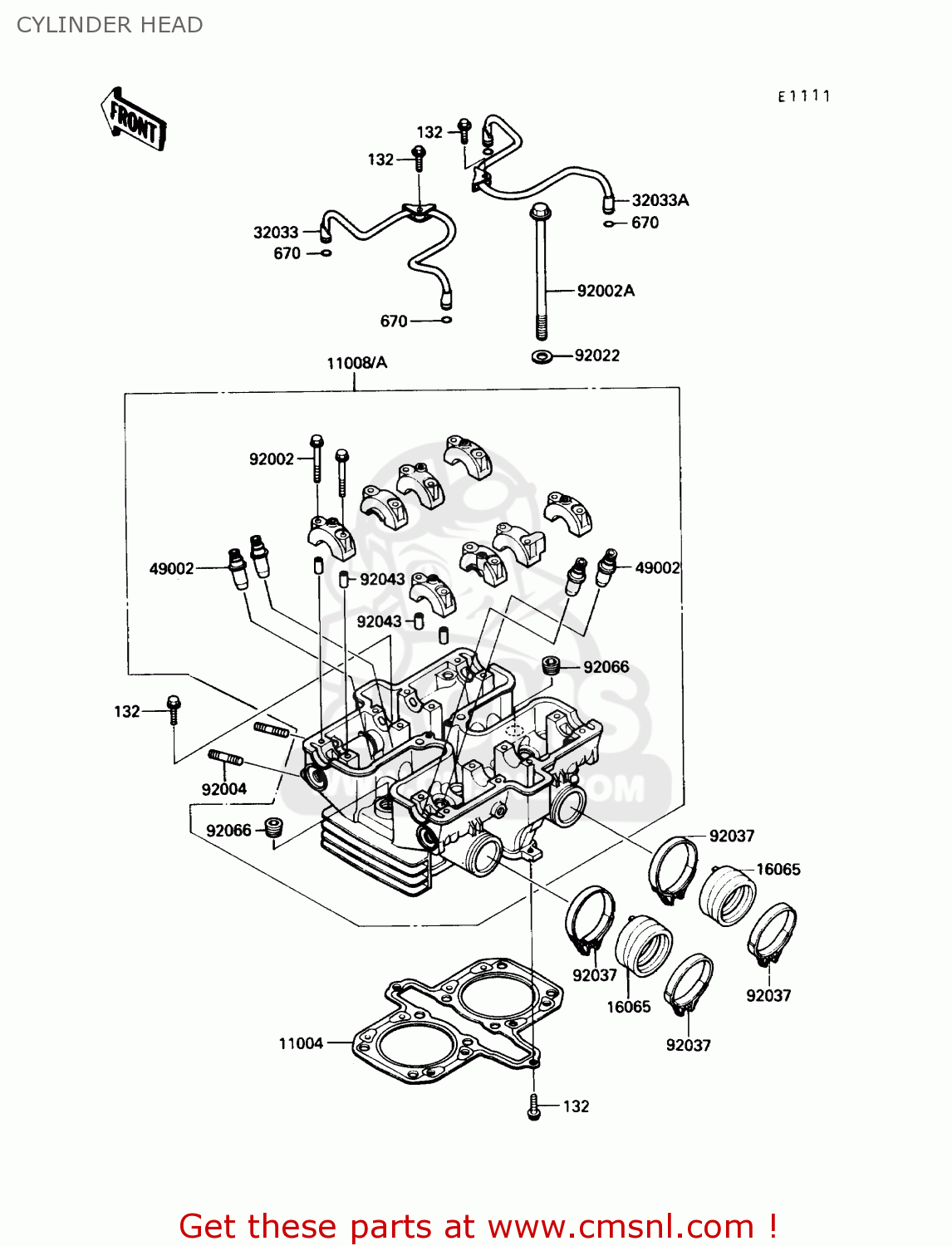 CYLINDER HEAD

FRONT

E1111

132
132
32033A
670
32033
670
92002A
670
92022
11008/A
92002
49002
92043
49002
92043
92066
132
92004
92066
92037
16065
92037
16065
92037
92037
11004
132

Get these parts at www.cmsnl.com !