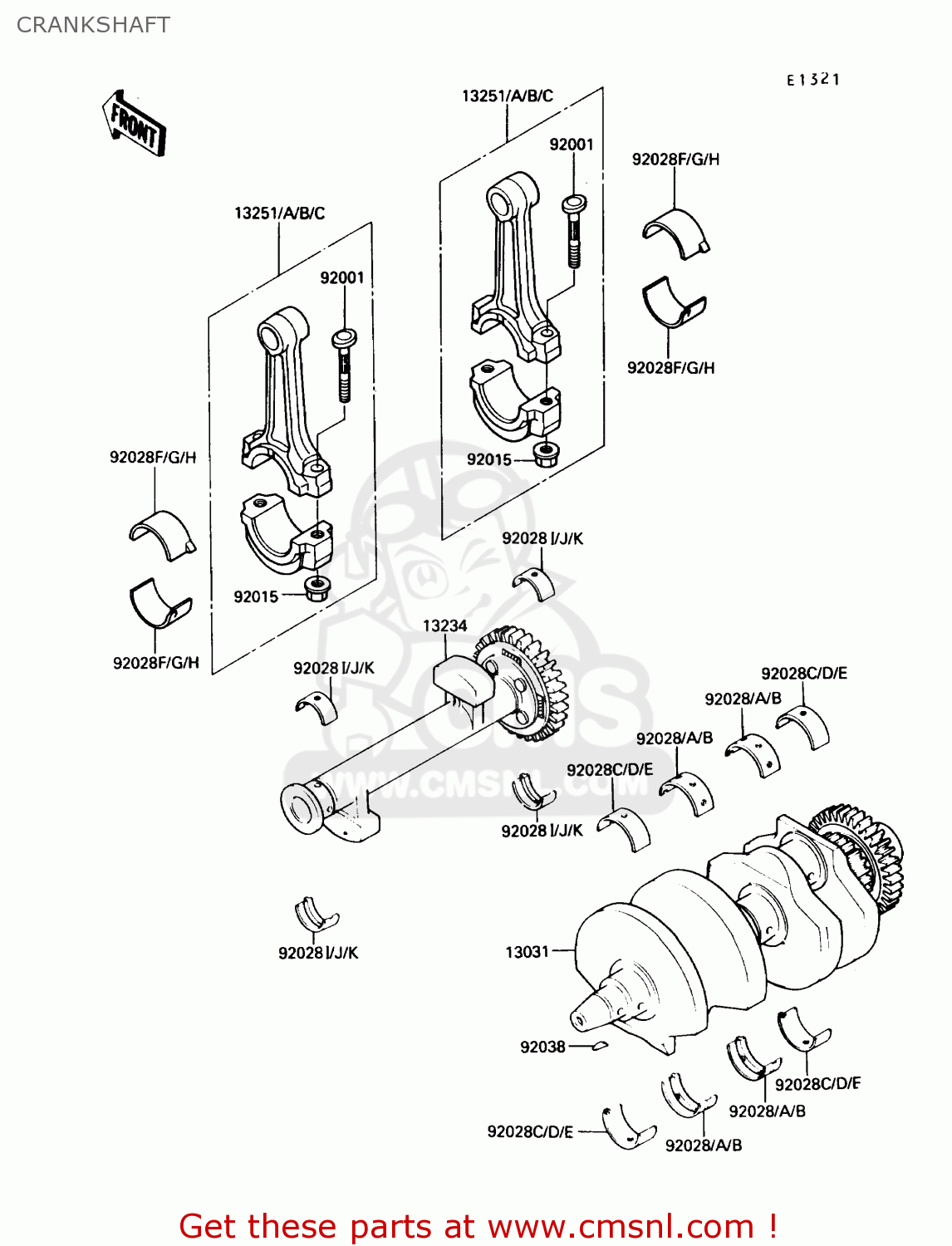 CRANKSHAFT

E1321

FRONT

13251/A/B/C

92001

92028F/G/H

92028F/G/H

13251/A/B/C

92001

92028F/G/H

92015

92028 I/J/K

92015

92028F/G/H

13234

92028 I/J/K

92028C/D/E

92028/A/B

92028/A/B

92028C/D/E

WWW.CMSNL.COM

92028 I/J/K

92028 I/J/K

13031

92038

92028C/D/E

92028/A/B

92028C/D/E

92028/A/B

Get these parts at www.cmsnl.com !