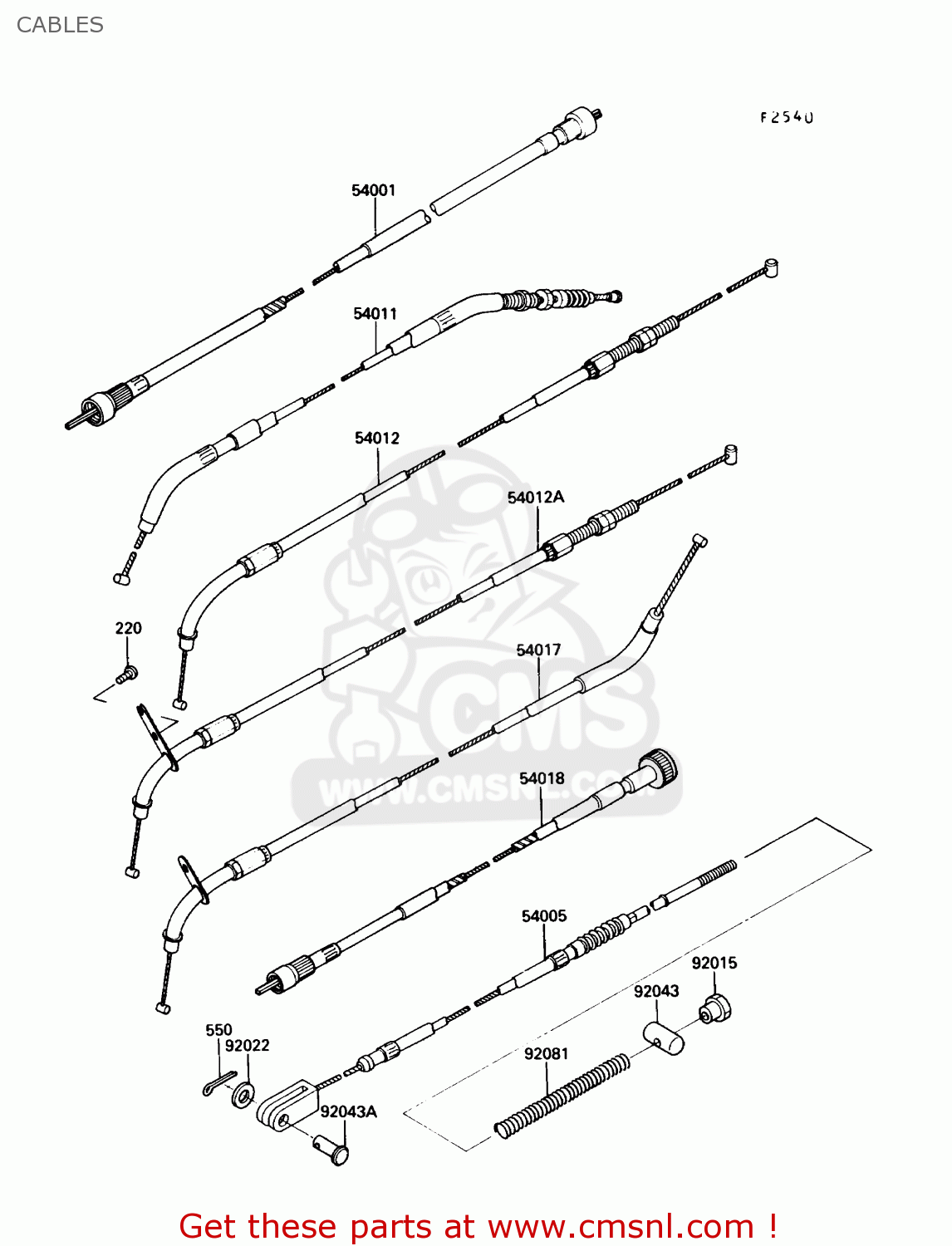 CABLES

F2540

54001

54011

54012

54012A

220

54017

54018

54005

92015

92043

92081

550

92022

92043A

CMS
WWW.CMSNL.COM

Get these parts at www.cmsnl.com !