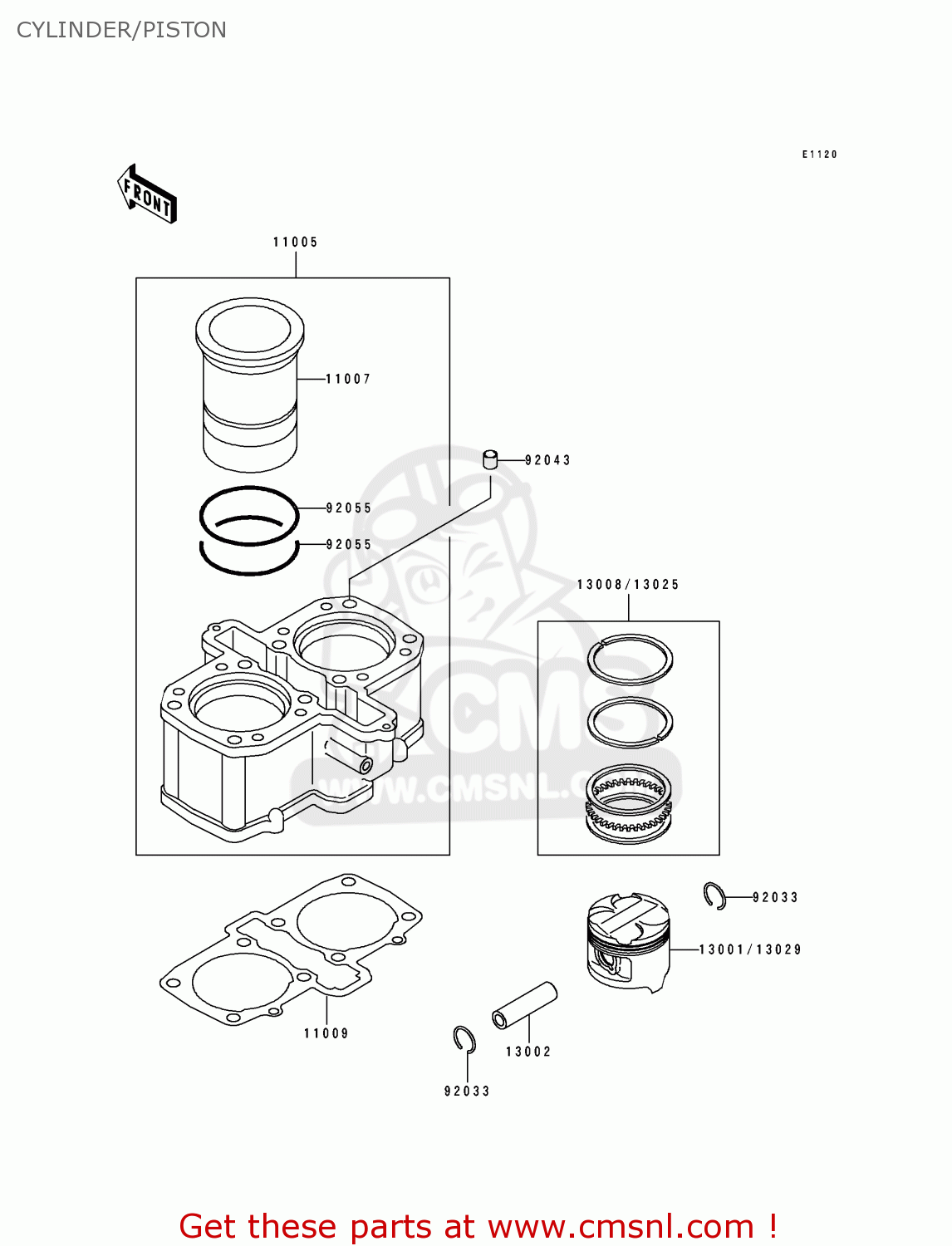 CYLINDER/PISTON

E1120

FRONT

11005

11007

92043

92055

92055

13008/13025

CMS

WWW.CMSNL.C

92033

13001/13029

11009

13002

92033

Get these parts at www.cmsnl.com !