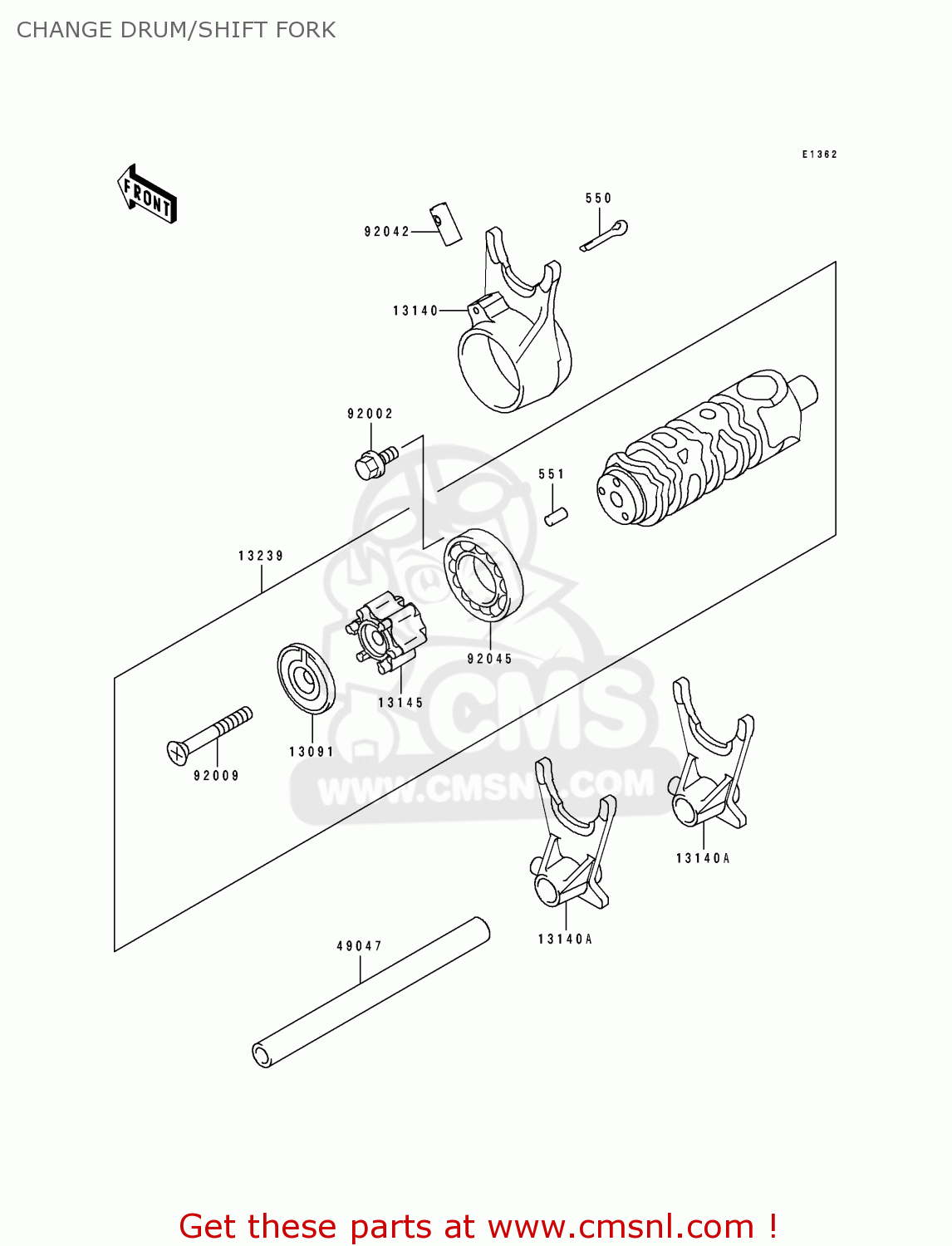 CHANGE DRUM/SHIFT FORK

E1362

FRONT

550

92042

13140

92002

551

13239

92045

13145

13091

92009

CMS

WWW.CMSNL.COM

13140A

13140A

49047

Get these parts at www.cmsnl.com !