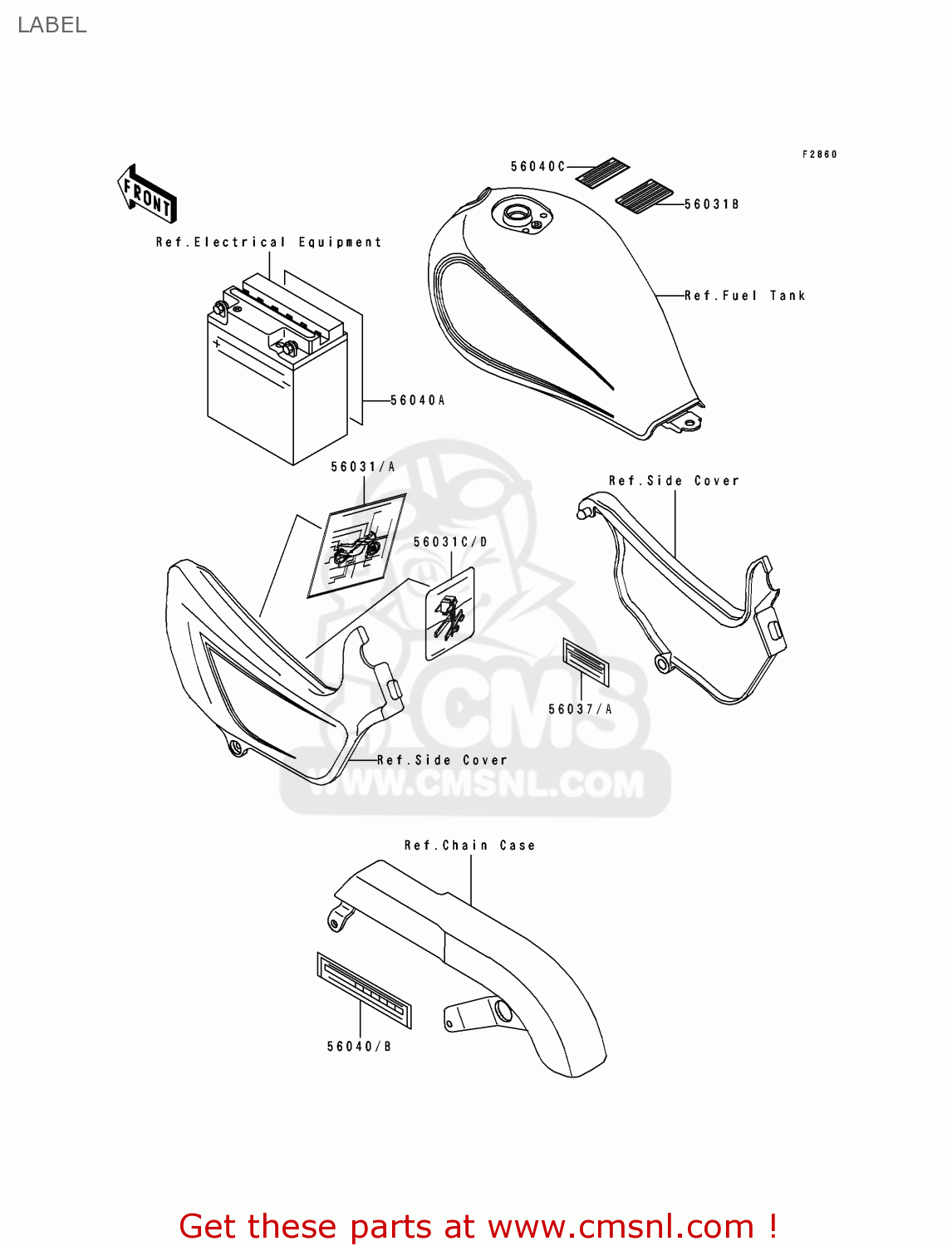 LABEL

F2860

FRONT

56040C

56031B

Ref.Electrical Equipment

Ref.Fuel Tank

56040A

56031/A

Ref.Side Cover

56031C/D

56037/A

Ref.Side Cover

CMS
WWW.CMSNL.COM

Ref.Chain Case

56040/B

Get these parts at www.cmsnl.com !