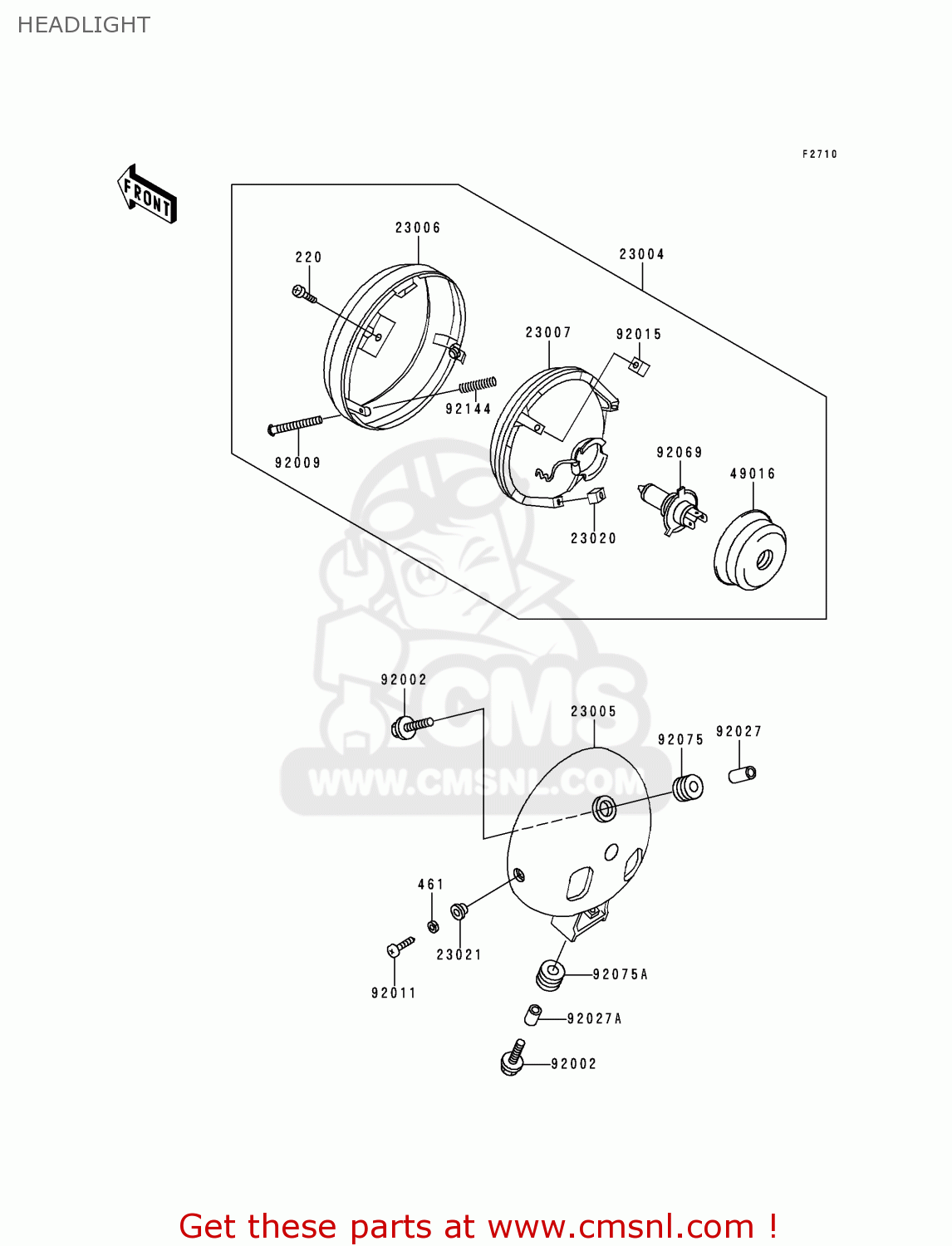 HEADLIGHT

F2710

FRONT

23006

220

23004

23007

92015

92144

92009

92069

49016

23020

CMS
WWW.CMSNL.COM

92002

23005

92075

92027

461

23021

92011

92075A

92027A

92002

Get these parts at www.cmsnl.com !