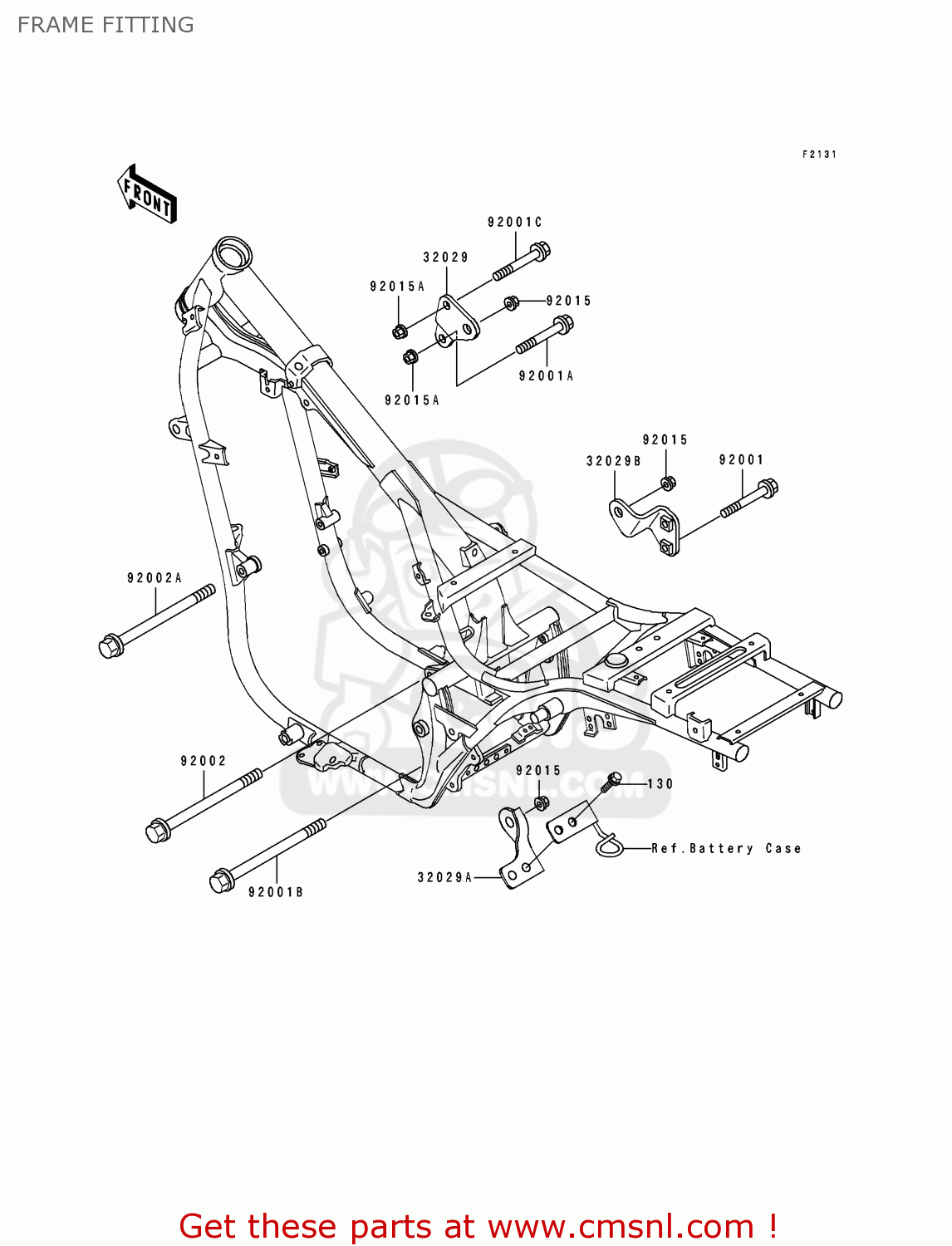 FRAME FITTING

F2131

FRONT

92001C
32029
92015A
92015
92001A
92015A

92015
32029B
92001

92002A

92002
92015
130
Ref.Battery Case
32029A
92001B

WWW.CMSNL.COM

Get these parts at www.cmsnl.com !