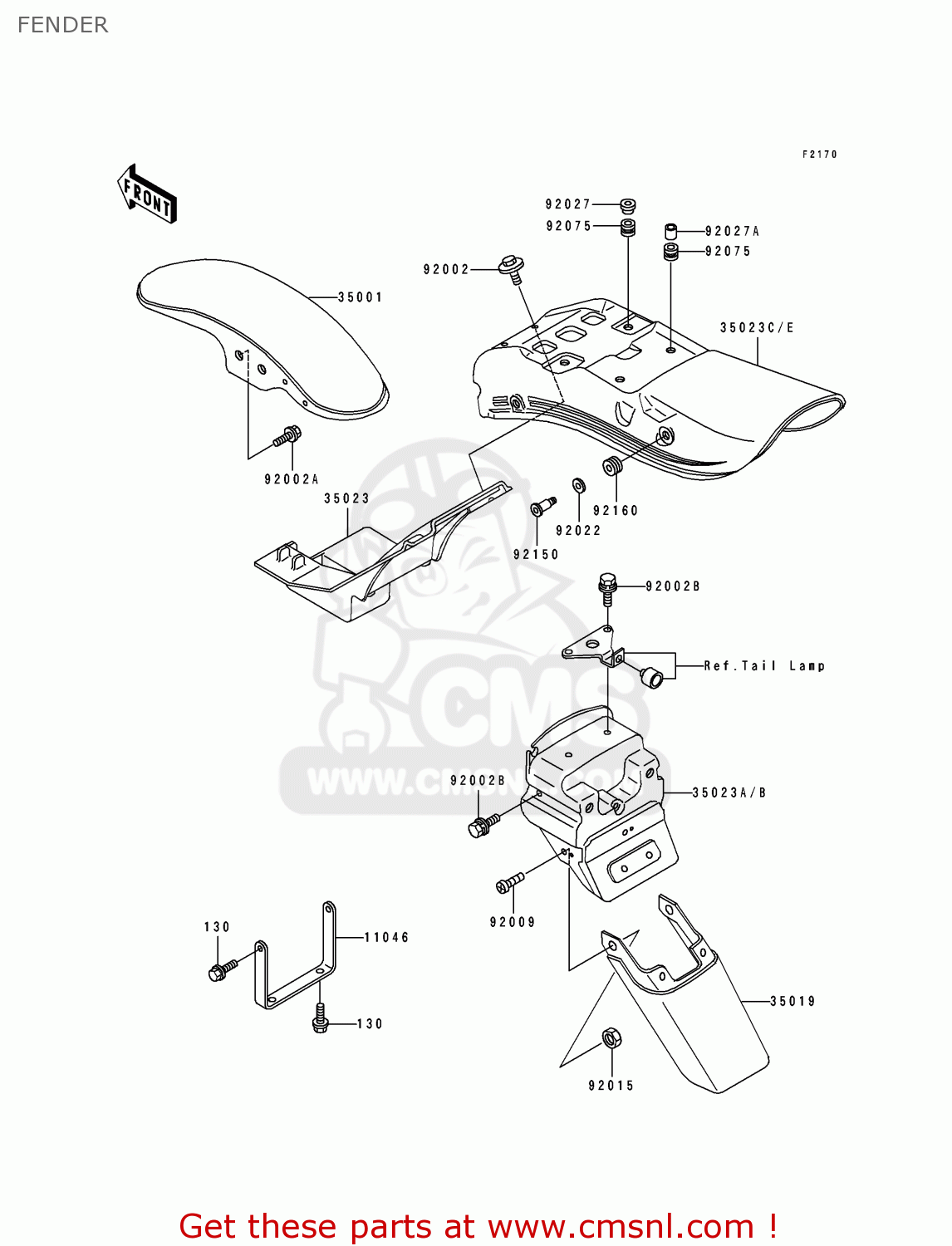 FENDER

F2170

FRONT

92027
92075
92027A
92075
92002
35001
35023C/E
92002A
35023
92160
92022
92150
92002B
Ref.Tail Lamp
CMS
WWW.CMSNL.COM
92002B
35023A/B
92009
130
11046
130
35019
92015

Get these parts at www.cmsnl.com !